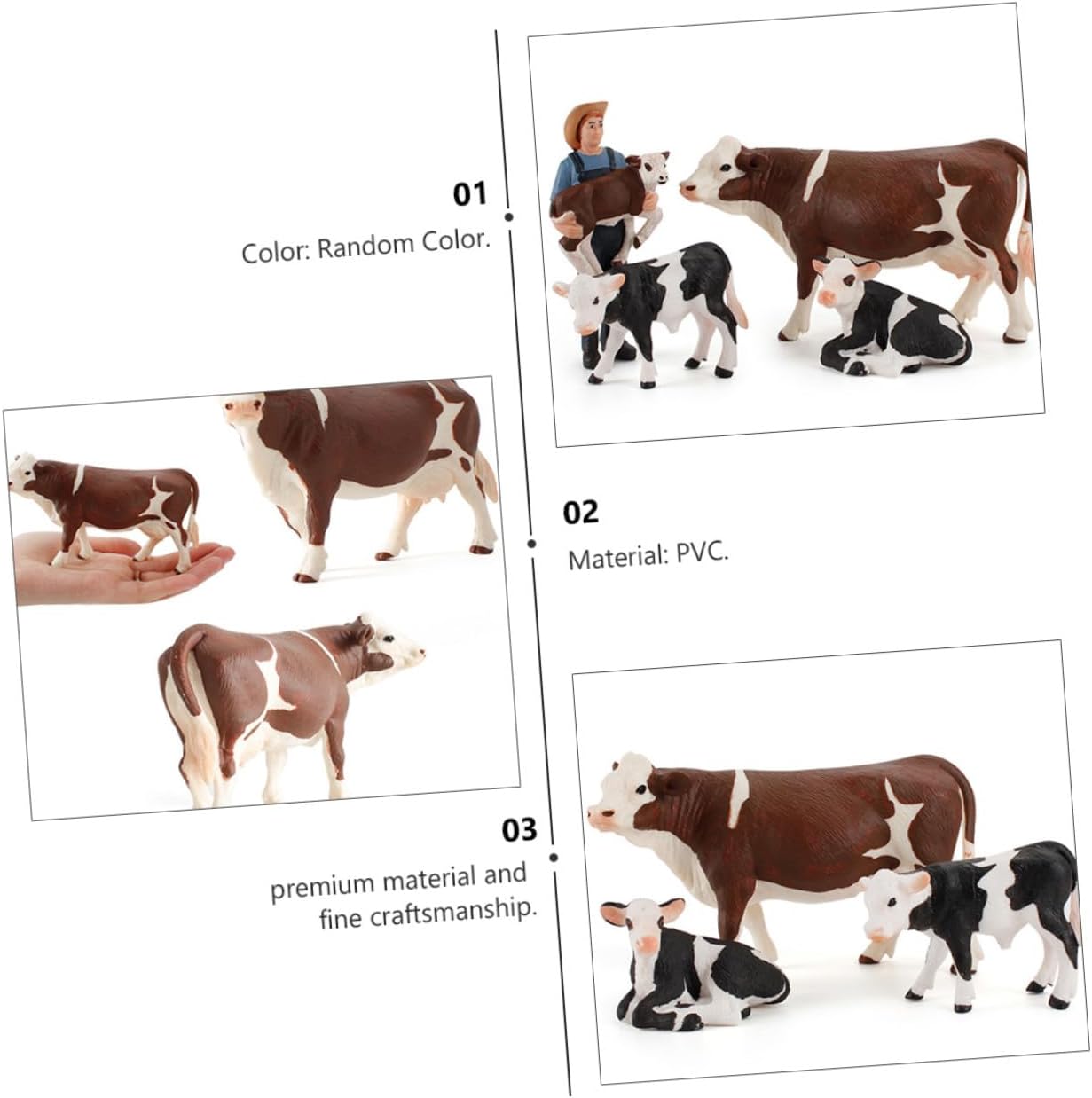 01
Color: Random Color.

02
Material: PVC.

03
premium material and fine craftsmanship.