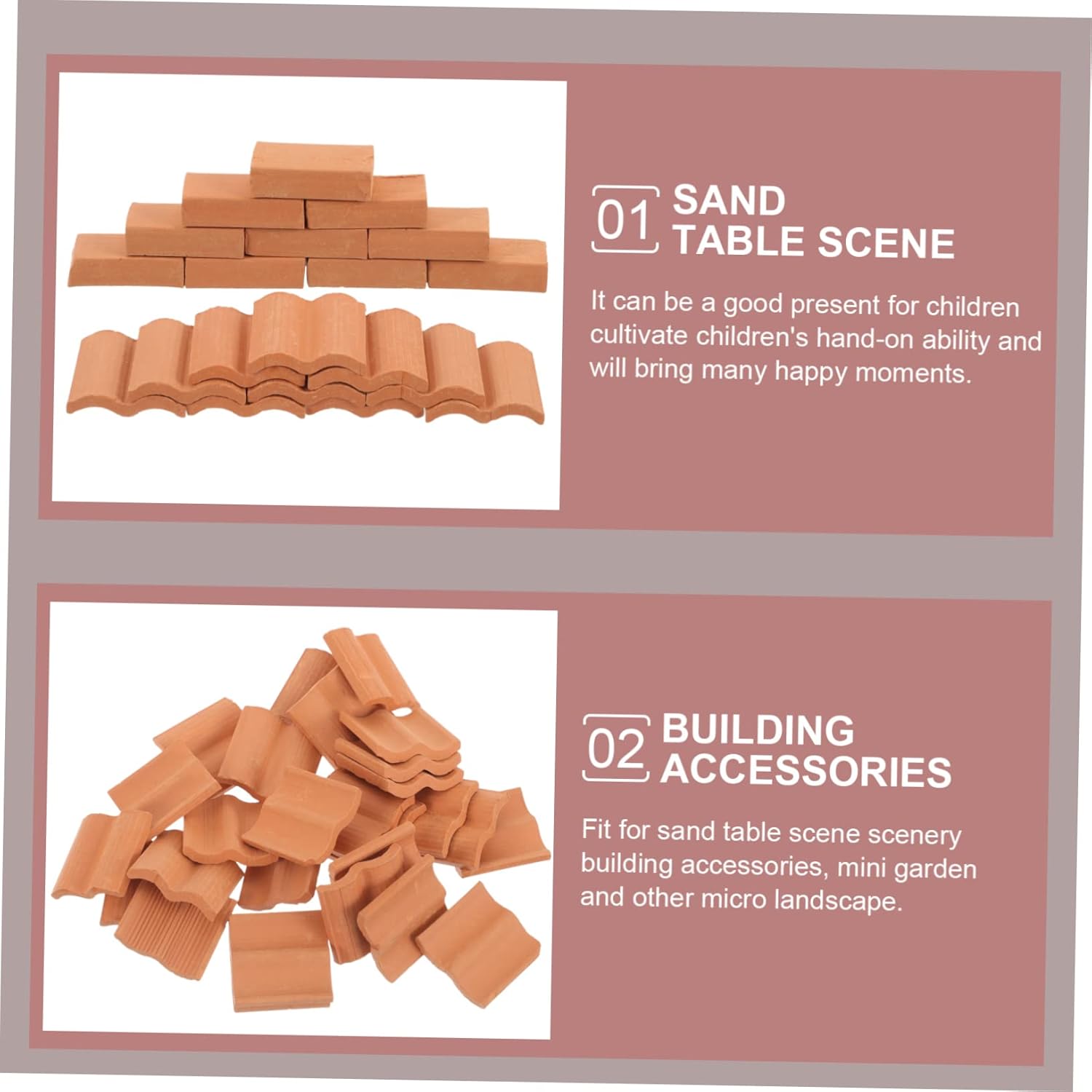 01 SAND TABLE SCENE

It can be a good present for children cultivate children's hand-on ability and will bring many happy moments.

02 BUILDING ACCESSORIES

Fit for sand table scene scenery building accessories, mini garden and other micro landscape.