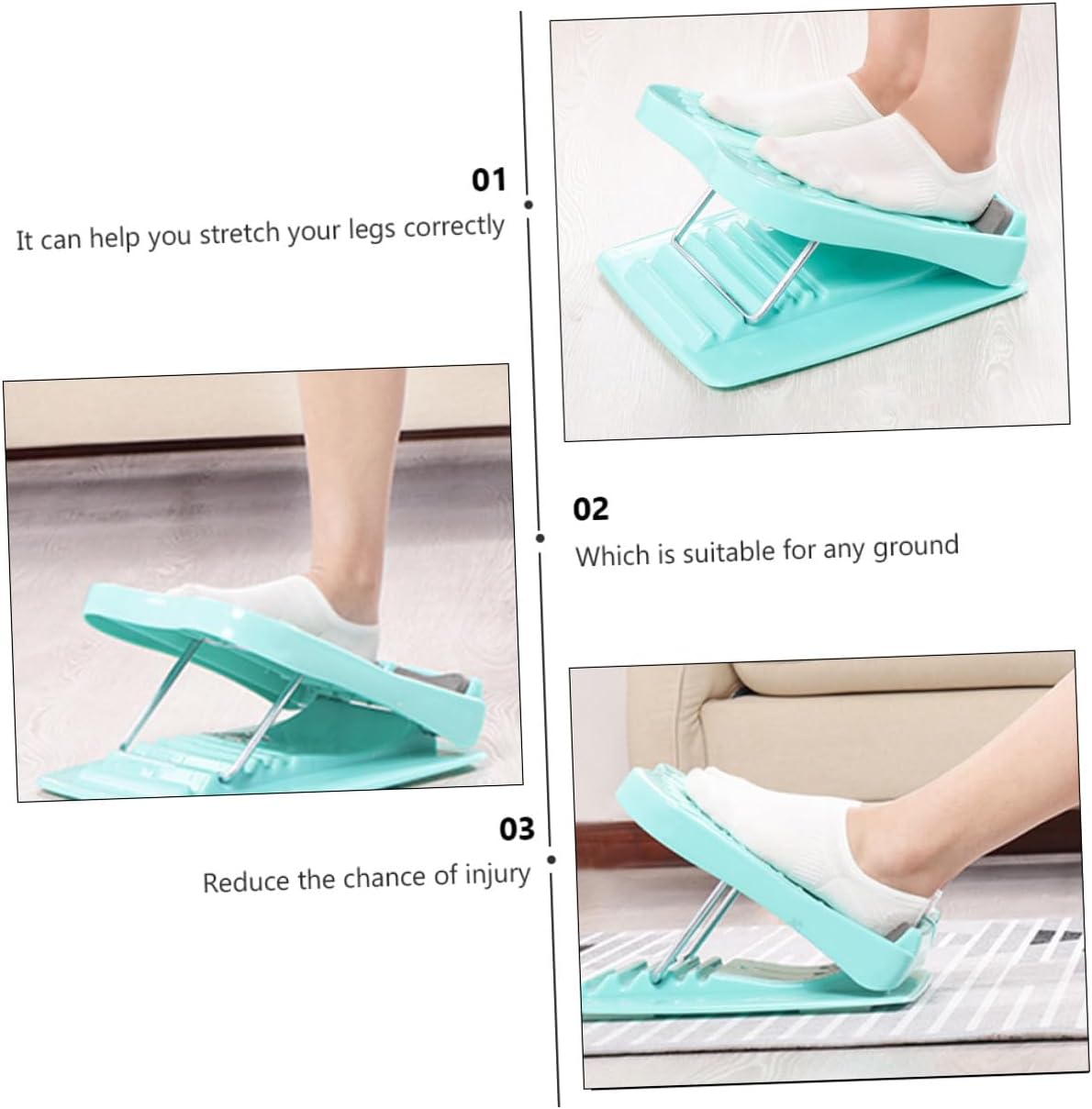 01
It can help you stretch your legs correctly

02
Which is suitable for any ground

03
Reduce the chance of injury