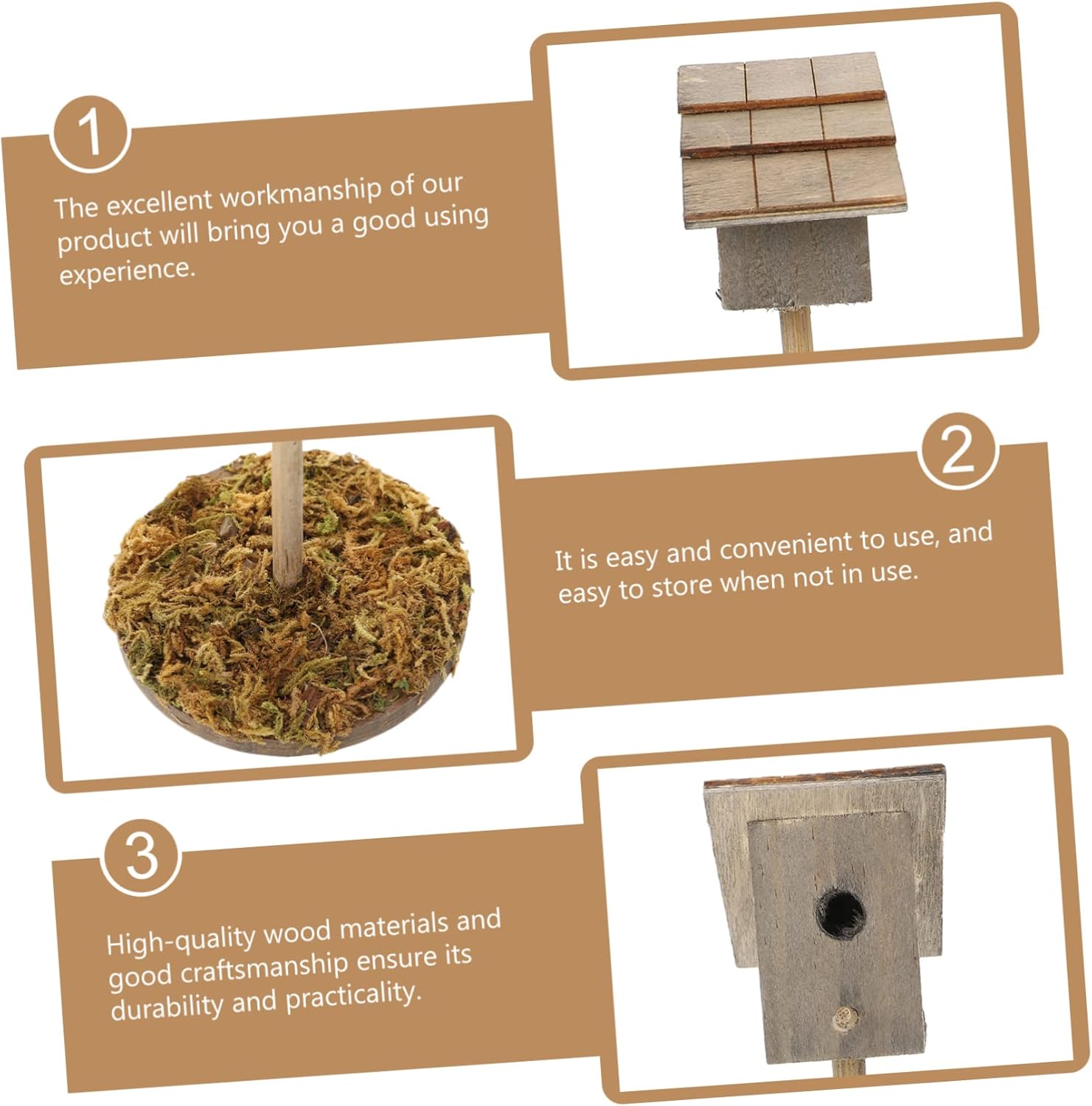 1

The excellent workmanship of our product will bring you a good using experience.

2

It is easy and convenient to use, and easy to store when not in use.

3

High-quality wood materials and good craftsmanship ensure its durability and practicality.