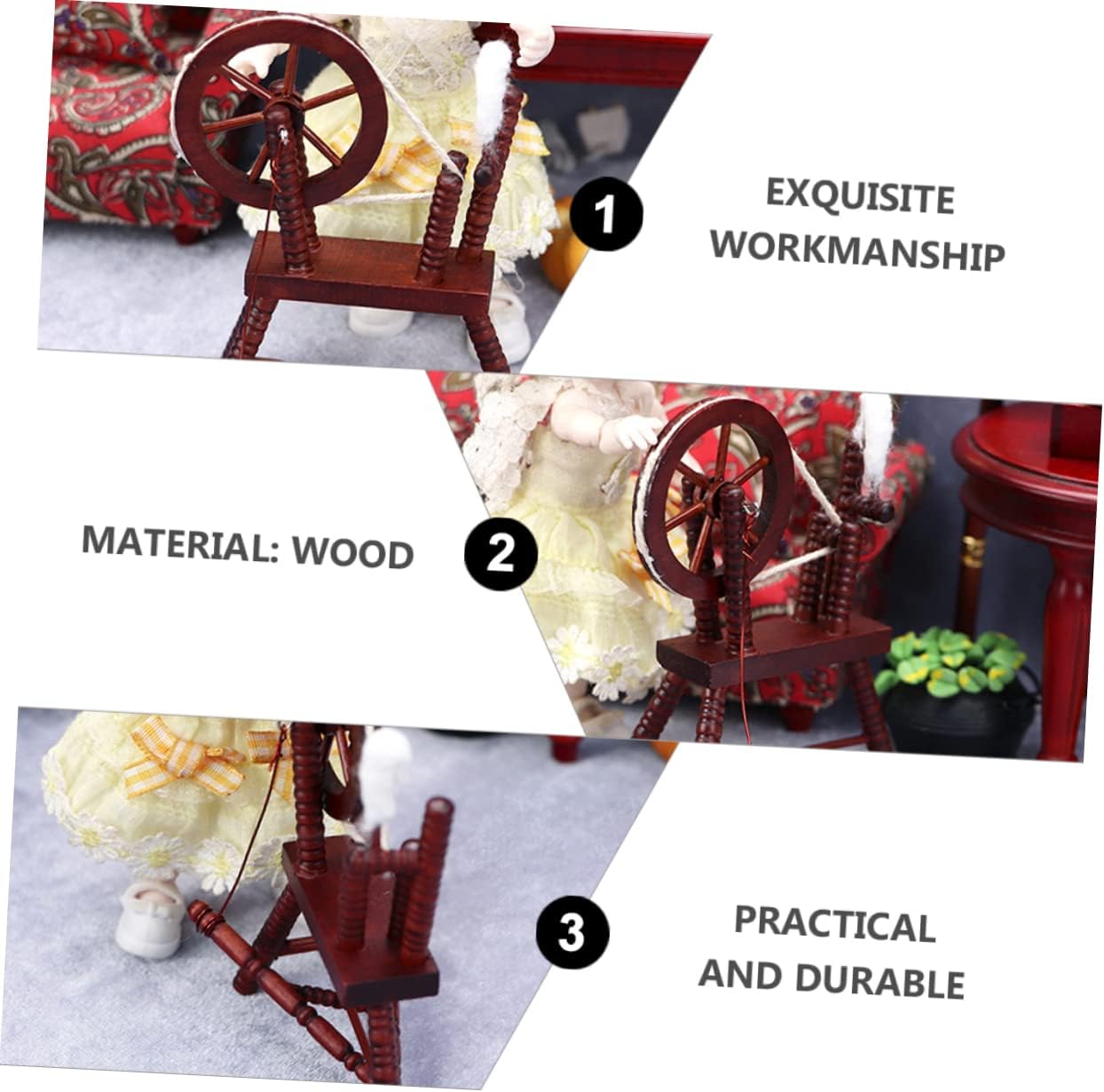 1
EXQUISITE WORKMANSHIP

MATERIAL: WOOD
2

3
PRACTICAL AND DURABLE