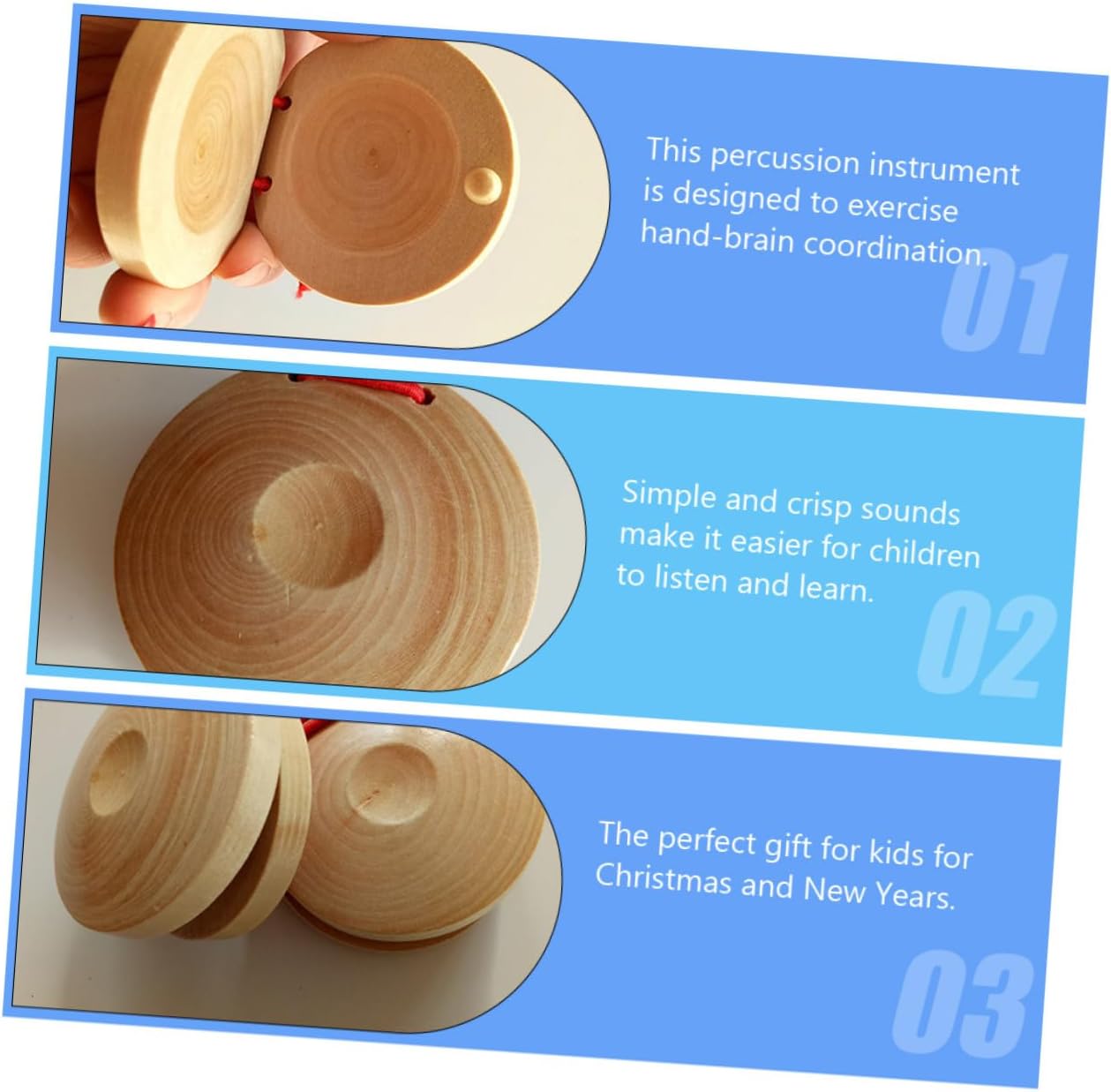 This percussion instrument is designed to exercise hand-brain coordination.

01

Simple and crisp sounds make it easier for children to listen and learn.

02

The perfect gift for kids for Christmas and New Years.

03