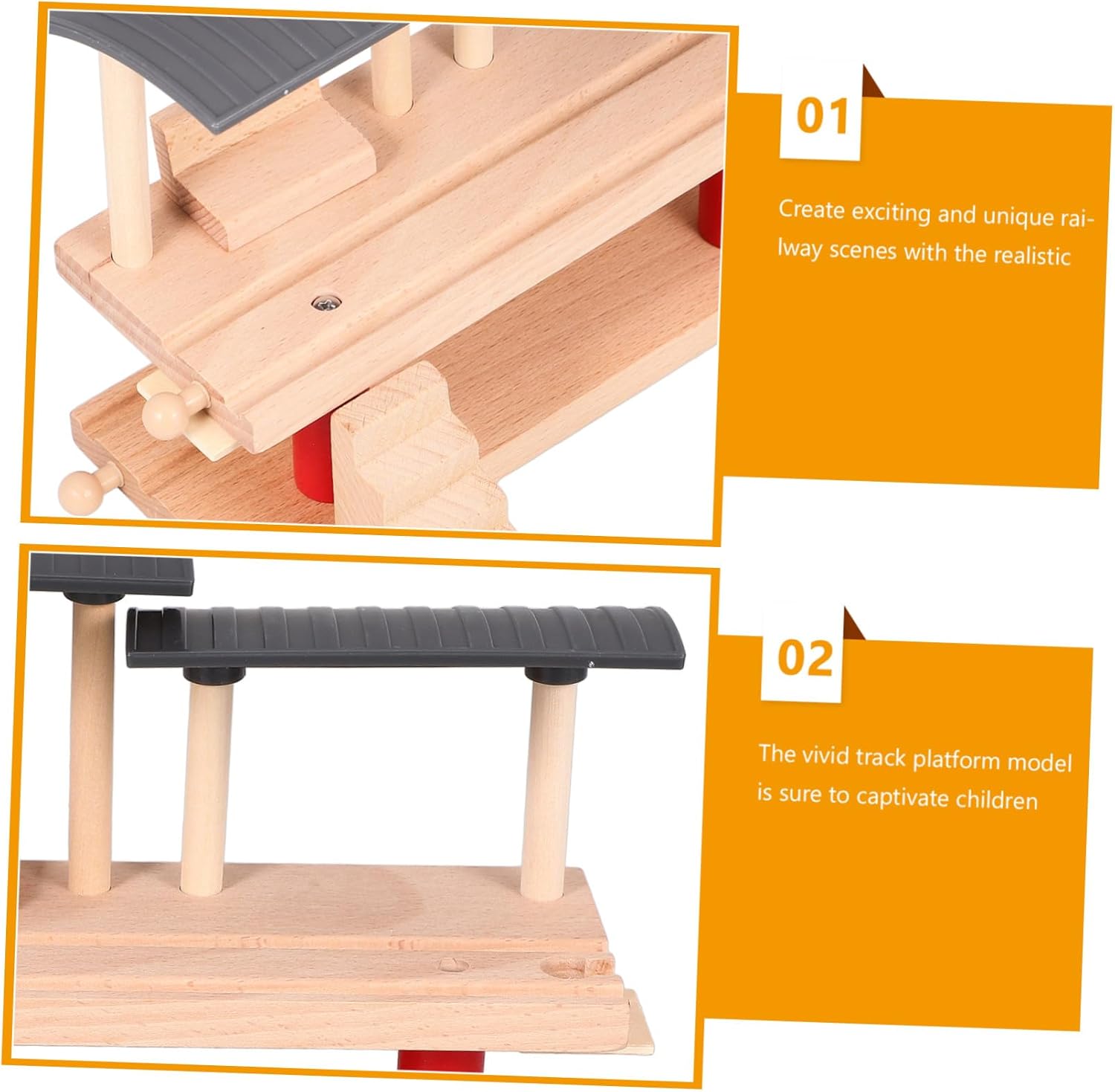 01

Create exciting and unique railway scenes with the realistic

02

The vivid track platform model is sure to captivate children