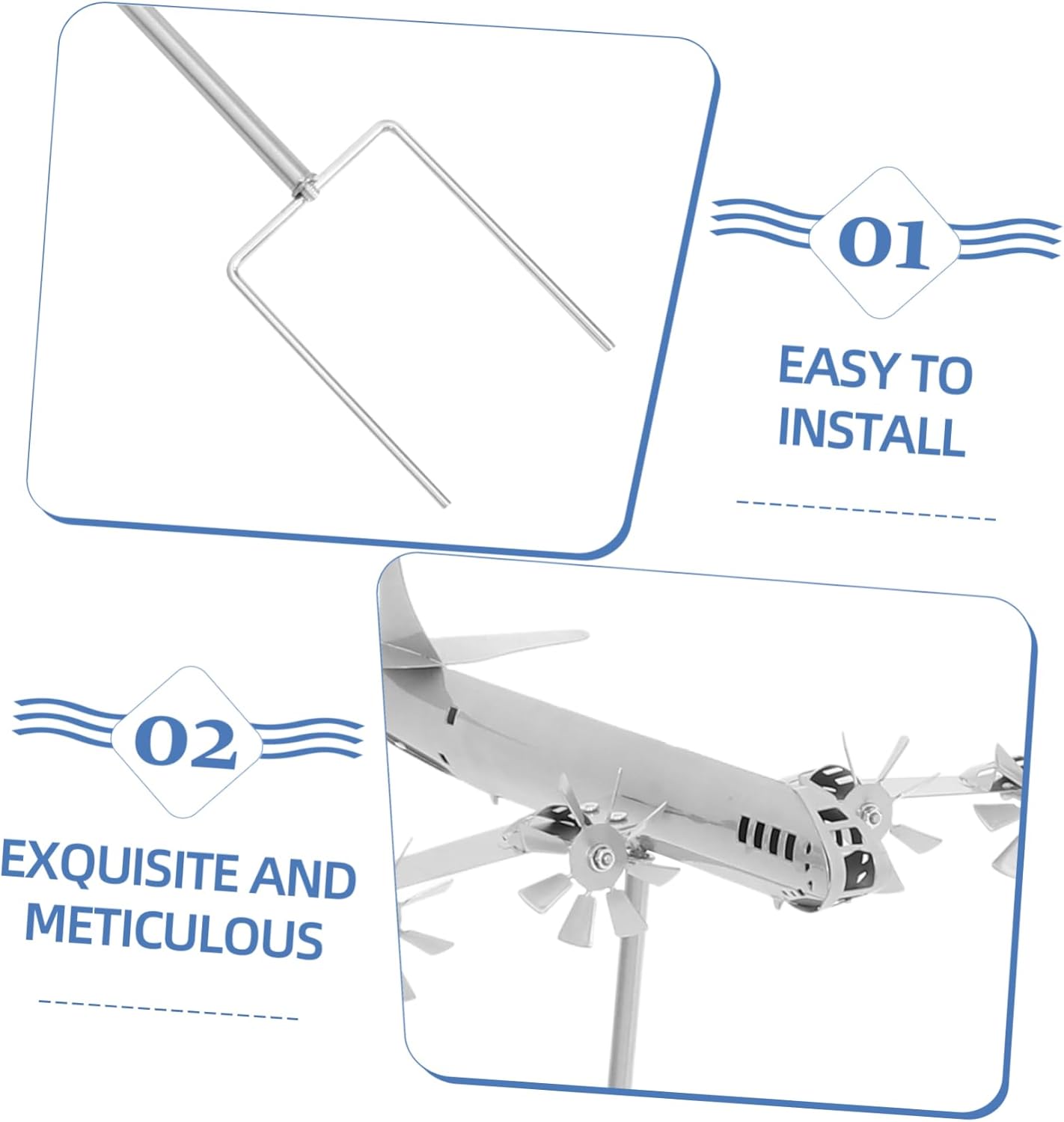 01

EASY TO INSTALL

02

EXQUISITE AND METICULOUS