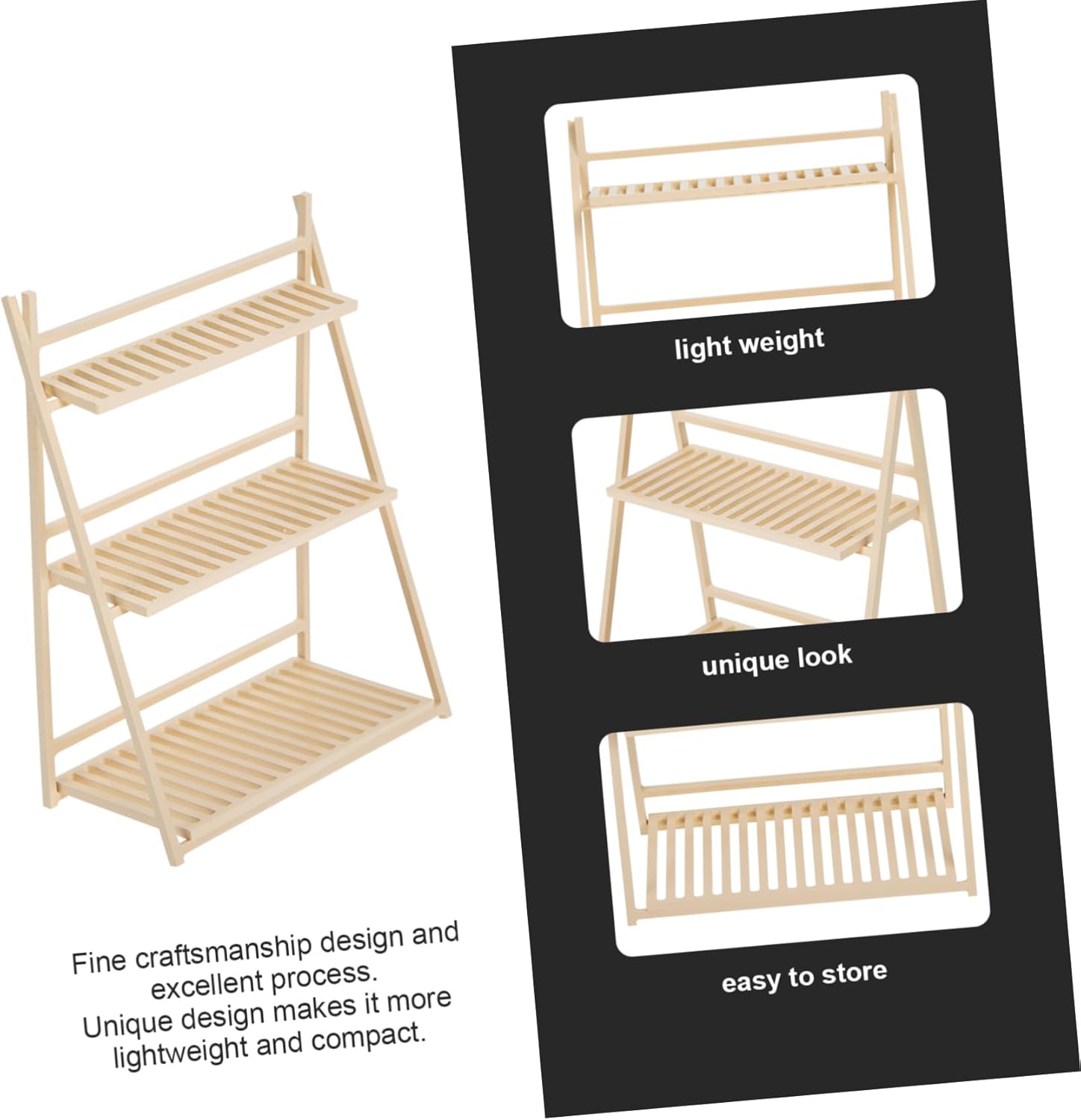 Fine craftsmanship design and excellent process.
Unique design makes it more lightweight and compact.

light weight

unique look

easy to store