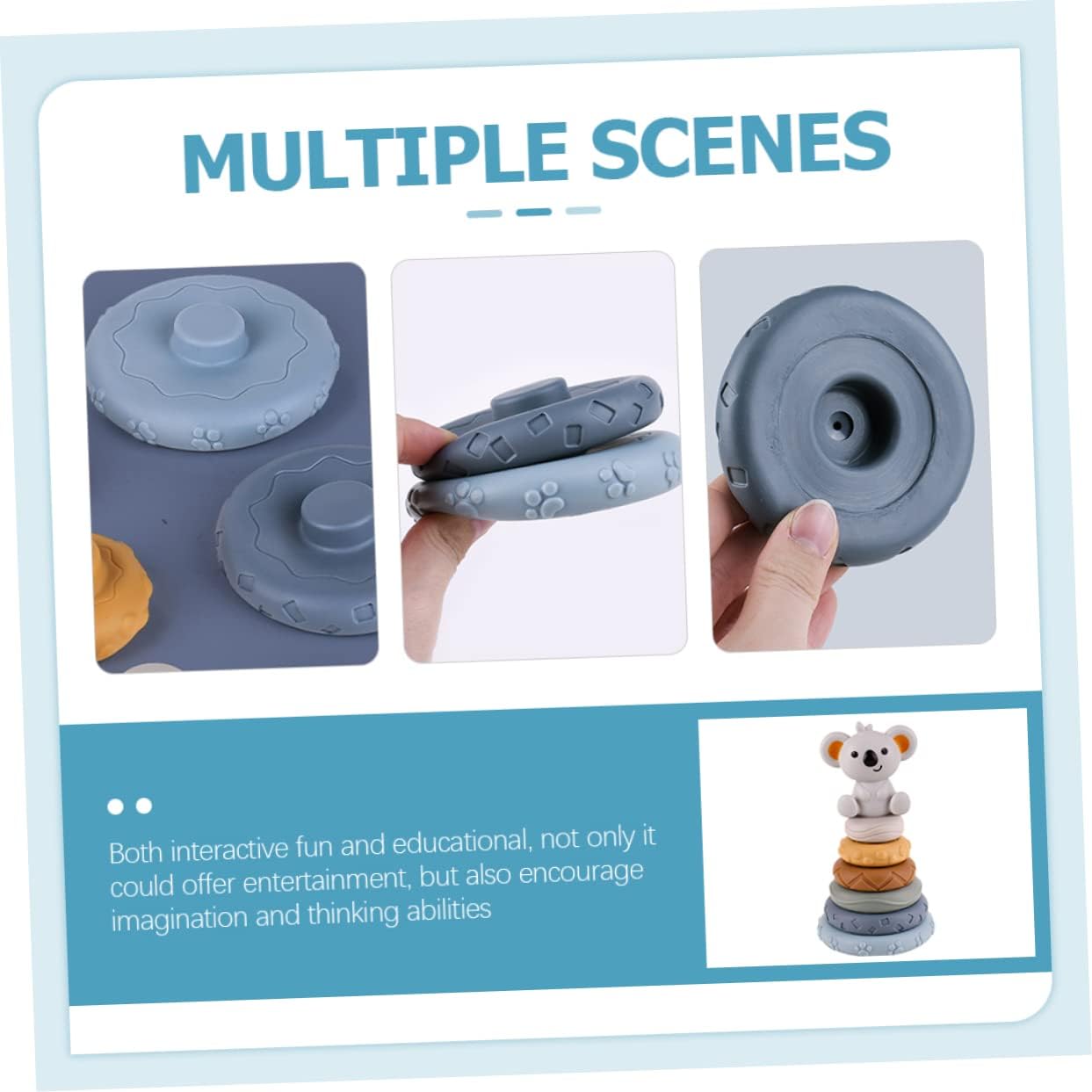 MULTIPLE SCENES

Both interactive fun and educational, not only it could offer entertainment, but also encourage imagination and thinking abilities