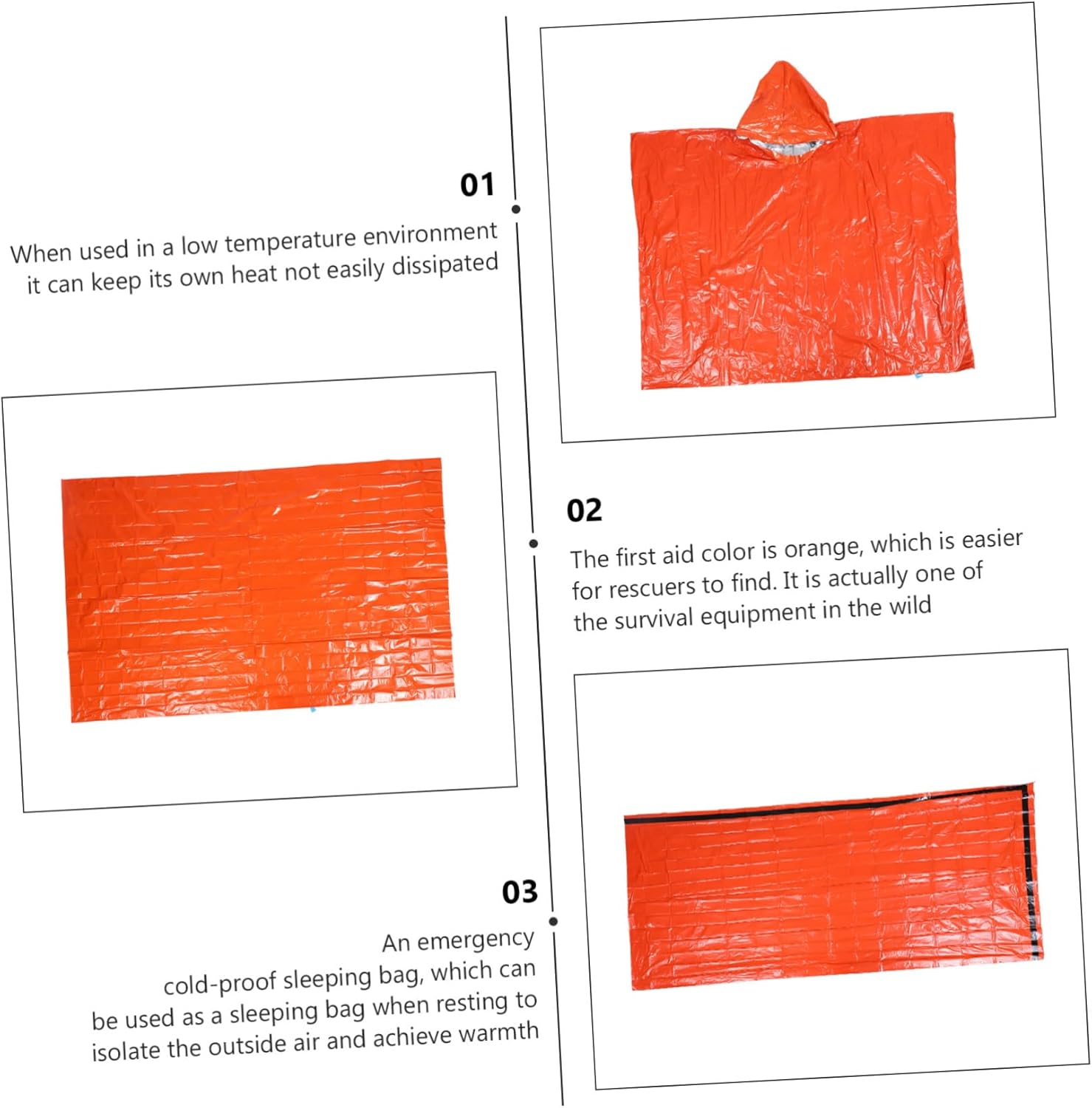 01

When used in a low temperature environment it can keep its own heat not easily dissipated

02

The first aid color is orange, which is easier for rescuers to find. It is actually one of the survival equipment in the wild

03

An emergency cold-proof sleeping bag, which can be used as a sleeping bag when resting to isolate the outside air and achieve warmth