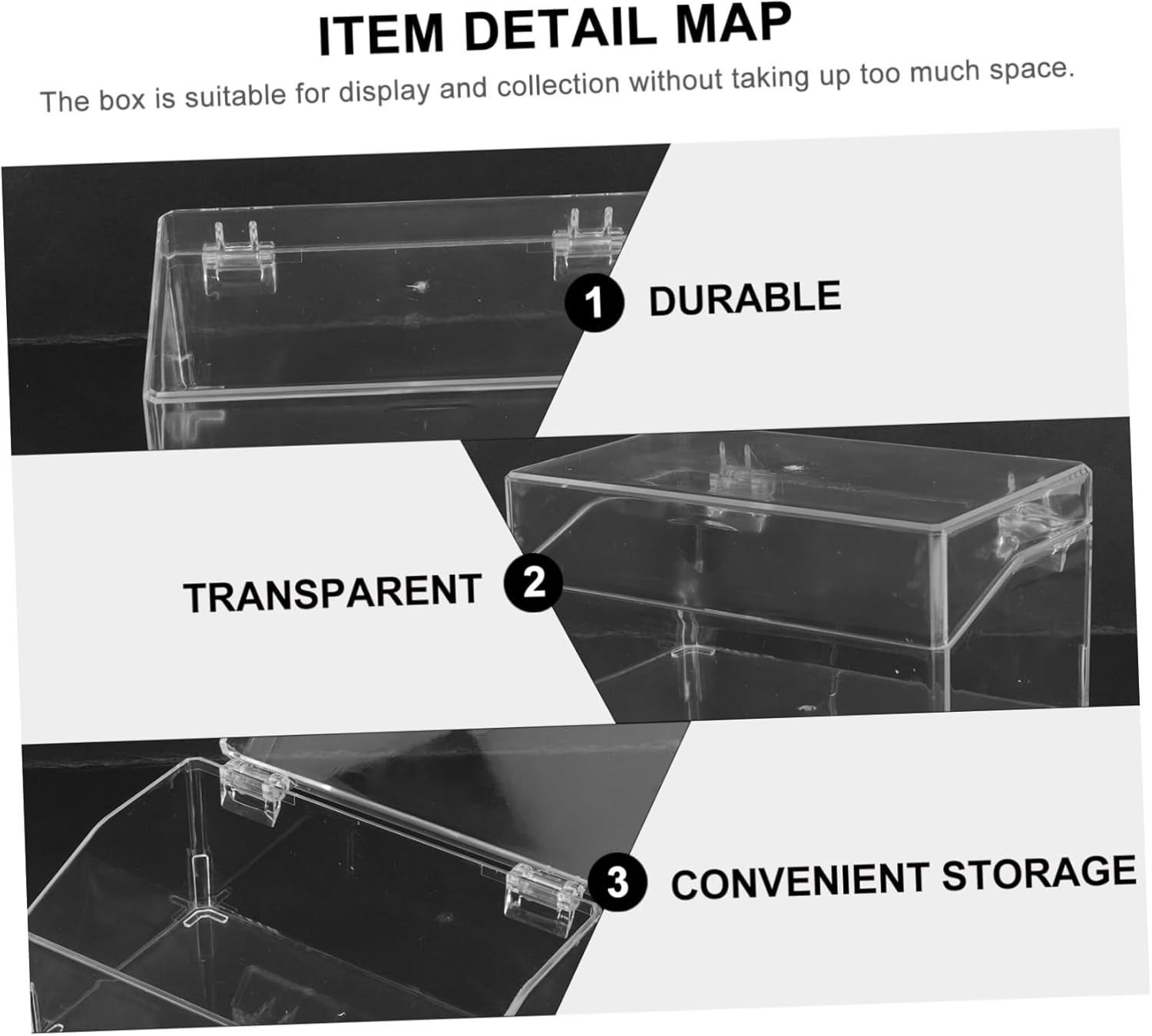 ITEM DETAIL MAP

The box is suitable for display and collection without taking up too much space.

1 DURABLE

TRANSPARENT 2

3 CONVENIENT STORAGE