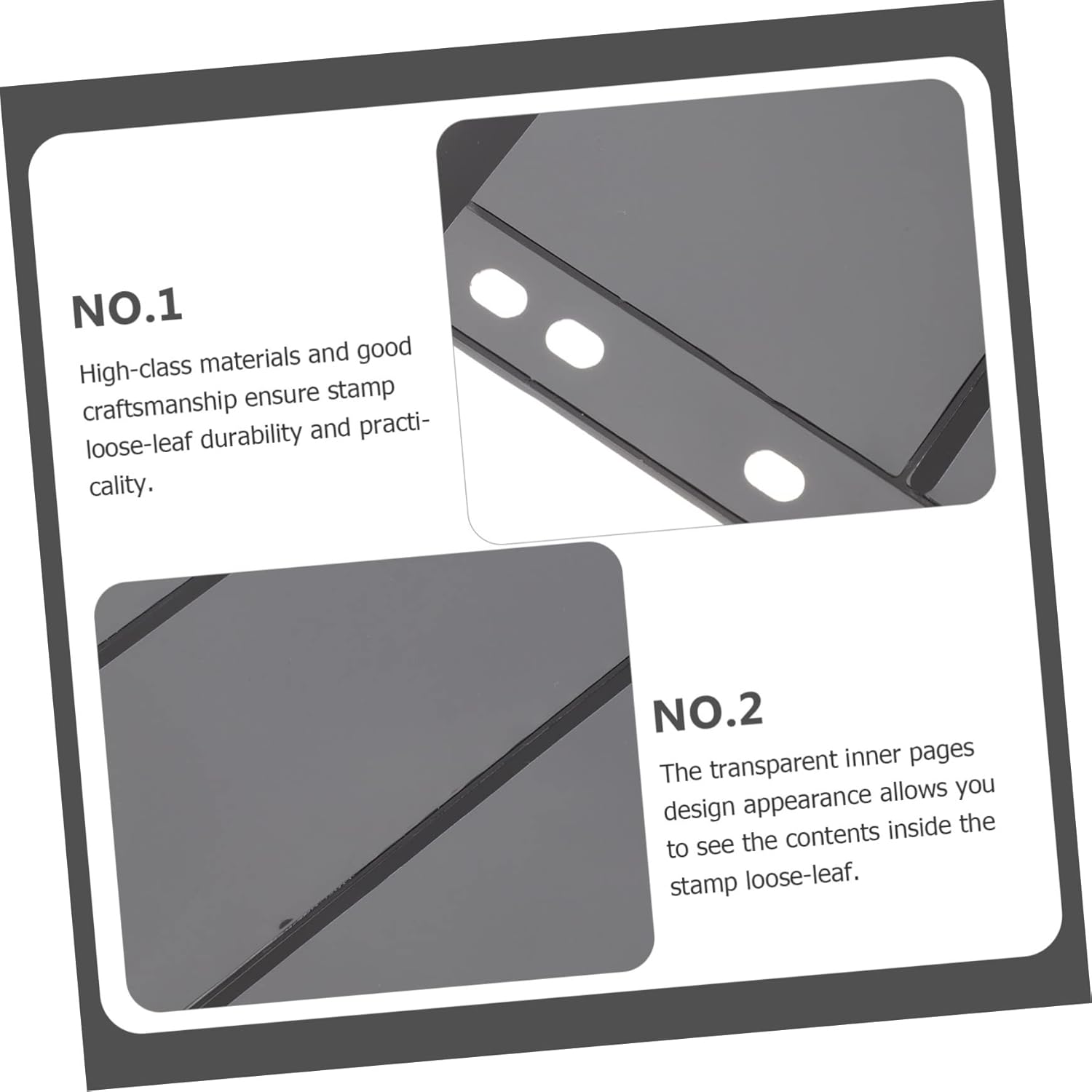 NO.1

High-class materials and good craftsmanship ensure stamp loose-leaf durability and practicality.

NO.2

The transparent inner pages design appearance allows you to see the contents inside the stamp loose-leaf.