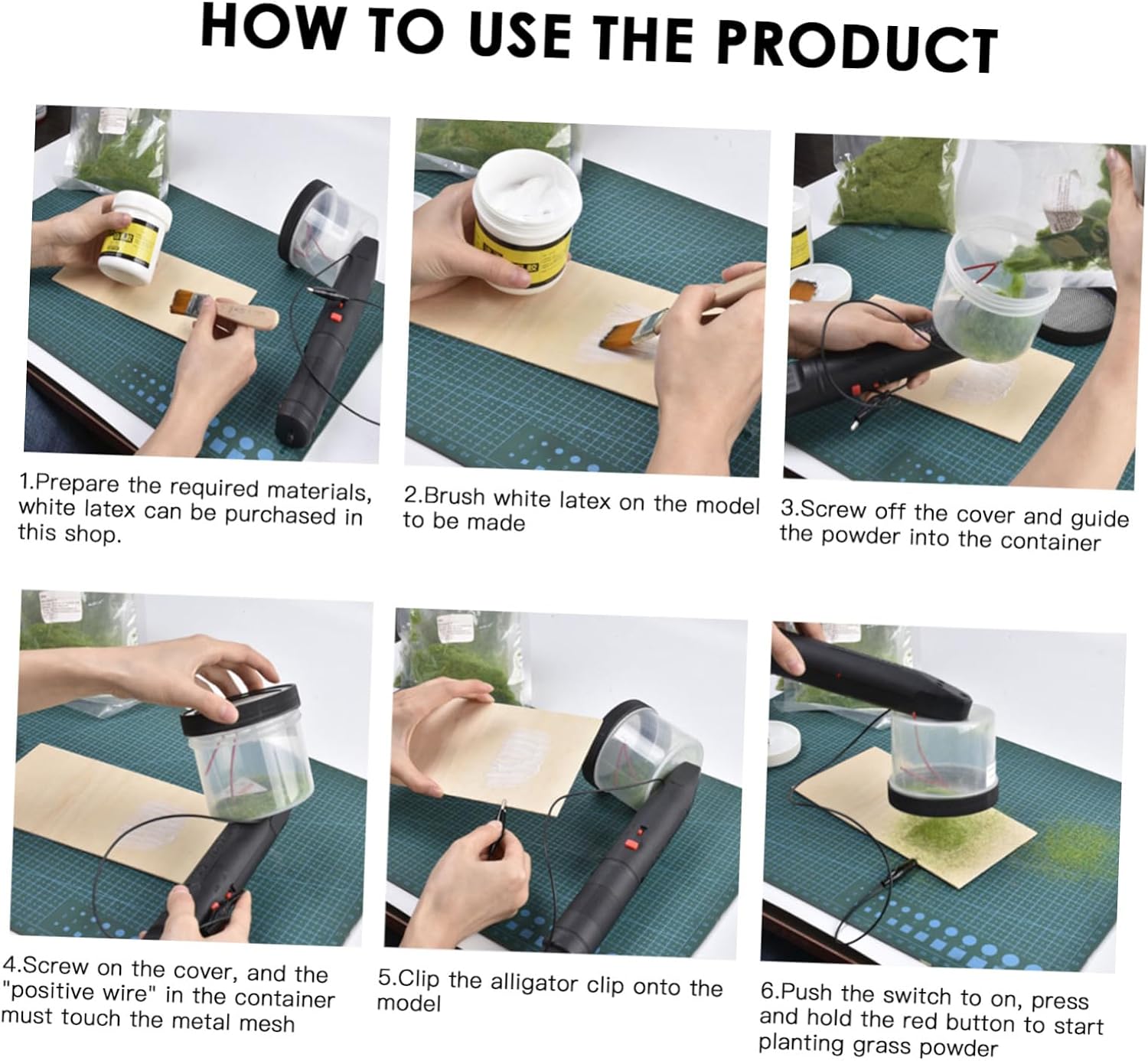 HOW TO USE THE PRODUCT

1.Prepare the required materials, white latex can be purchased in this shop.

2.Brush white latex on the model to be made

3.Screw off the cover and guide the powder into the container

4.Screw on the cover, and the "positive wire" in the container must touch the metal mesh

5.Clip the alligator clip onto the model

6.Push the switch to on, press and hold the red button to start planting grass powder