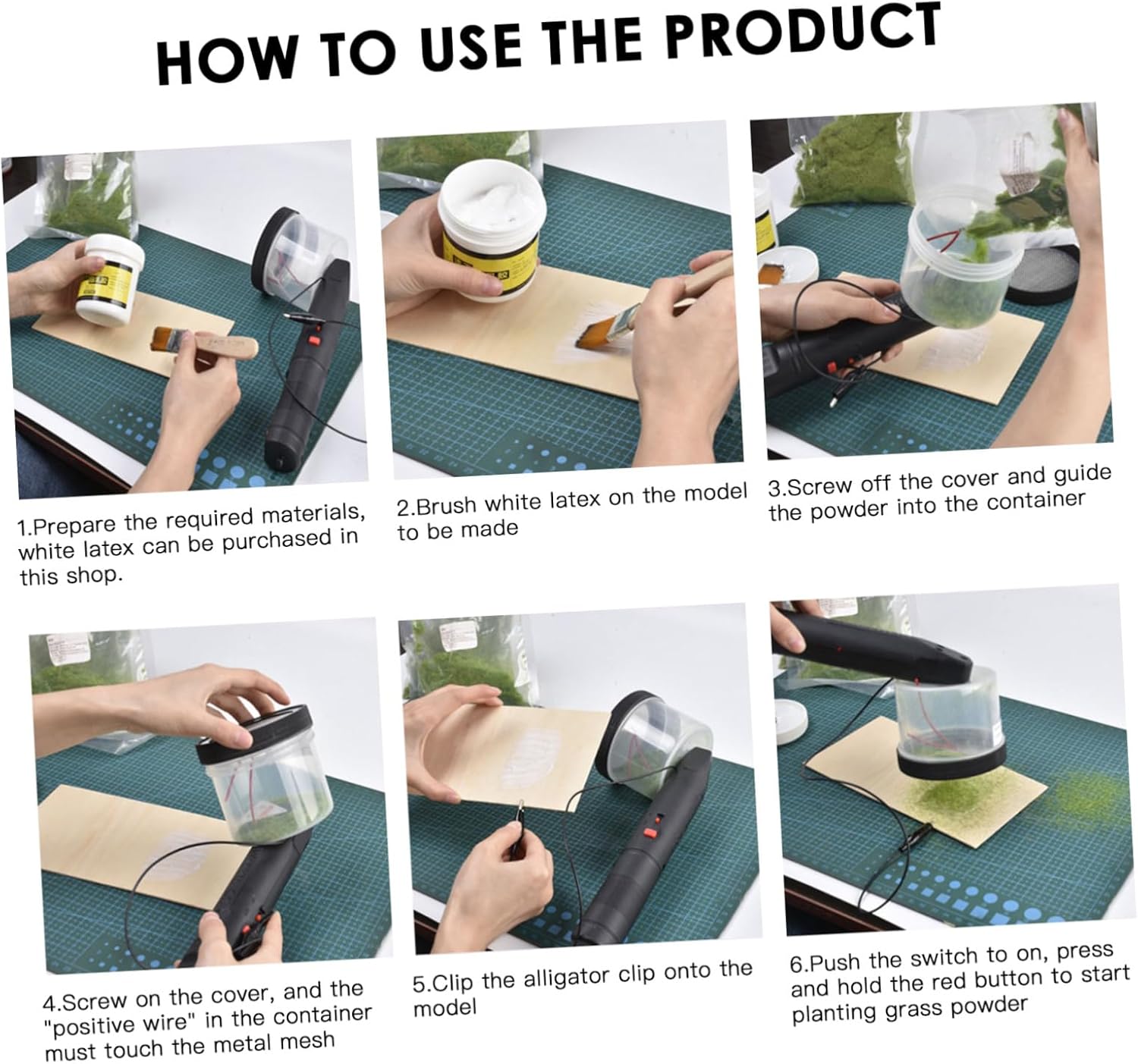 HOW TO USE THE PRODUCT

1.Prepare the required materials, white latex can be purchased in this shop.

2.Brush white latex on the model to be made

3.Screw off the cover and guide the powder into the container

4.Screw on the cover, and the "positive wire" in the container must touch the metal mesh

5.Clip the alligator clip onto the model

6.Push the switch to on, press and hold the red button to start planting grass powder