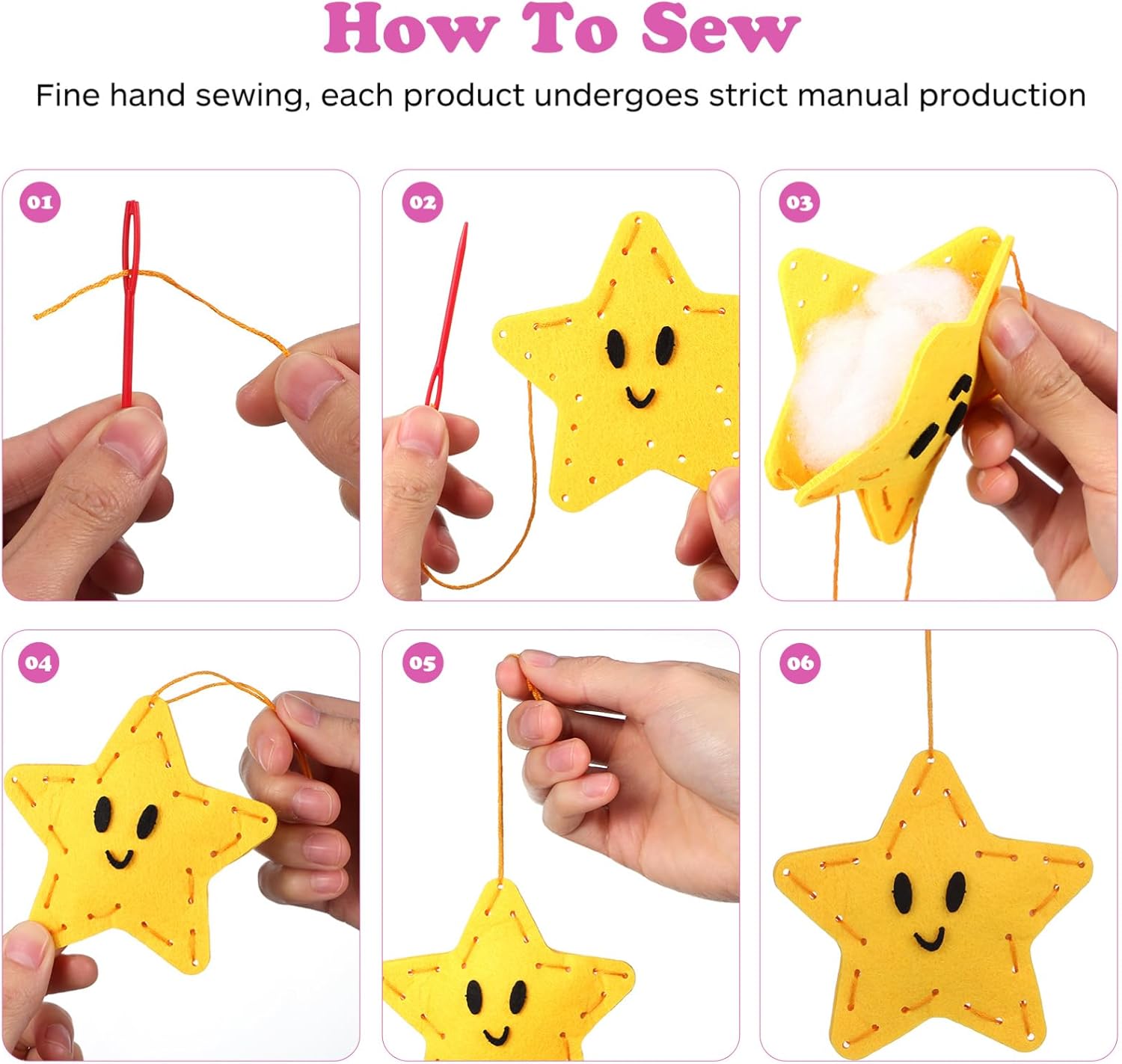 How To Sew

Fine hand sewing, each product undergoes strict manual production

01

02

03

04

05

06