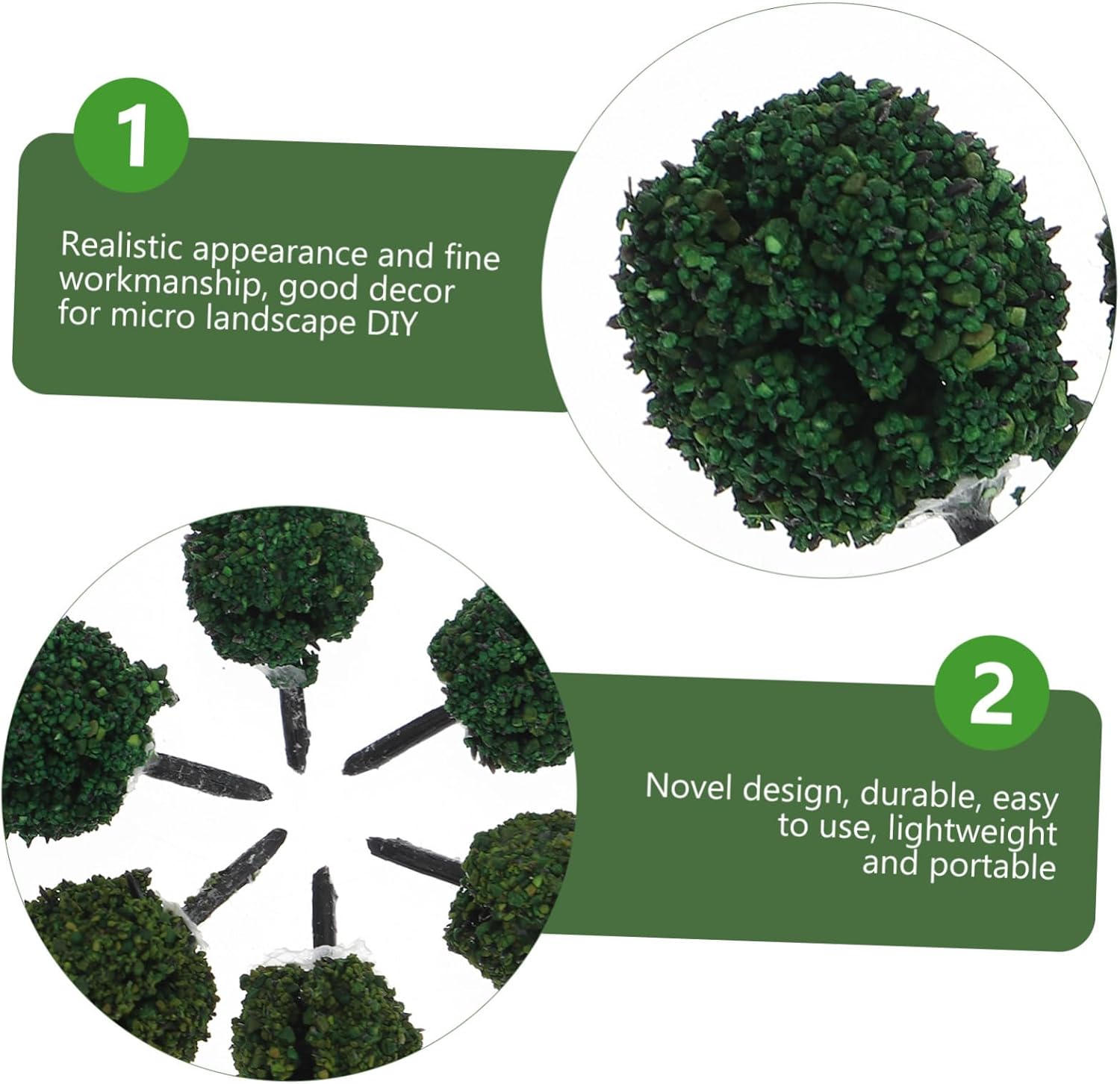 1

Realistic appearance and fine workmanship, good decor for micro landscape DIY

2

Novel design, durable, easy to use, lightweight and portable