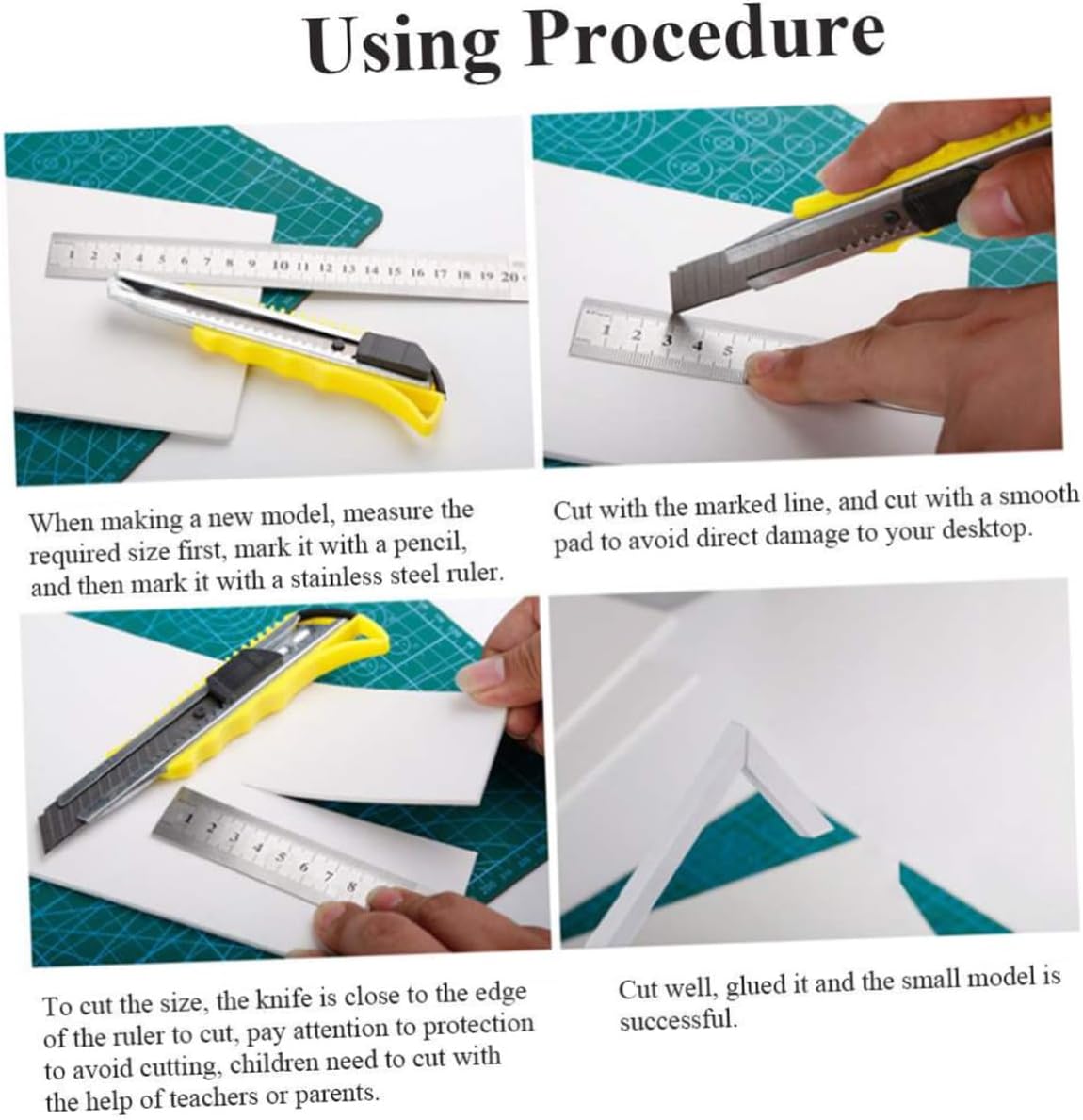 Using Procedure

1 2 3 4 5 6 7 8 9 10 11 12 13 14 15 16 17 18 19 20

1 2 3 4 5

When making a new model, measure the required size first, mark it with a pencil, and then mark it with a stainless steel ruler.

Cut with the marked line, and cut with a smooth pad to avoid direct damage to your desktop.

1 2 3 4 5 6 7 8

To cut the size, the knife is close to the edge of the ruler to cut, pay attention to protection to avoid cutting, children need to cut with the help of teachers or parents.

Cut well, glued it and the small model is successful.