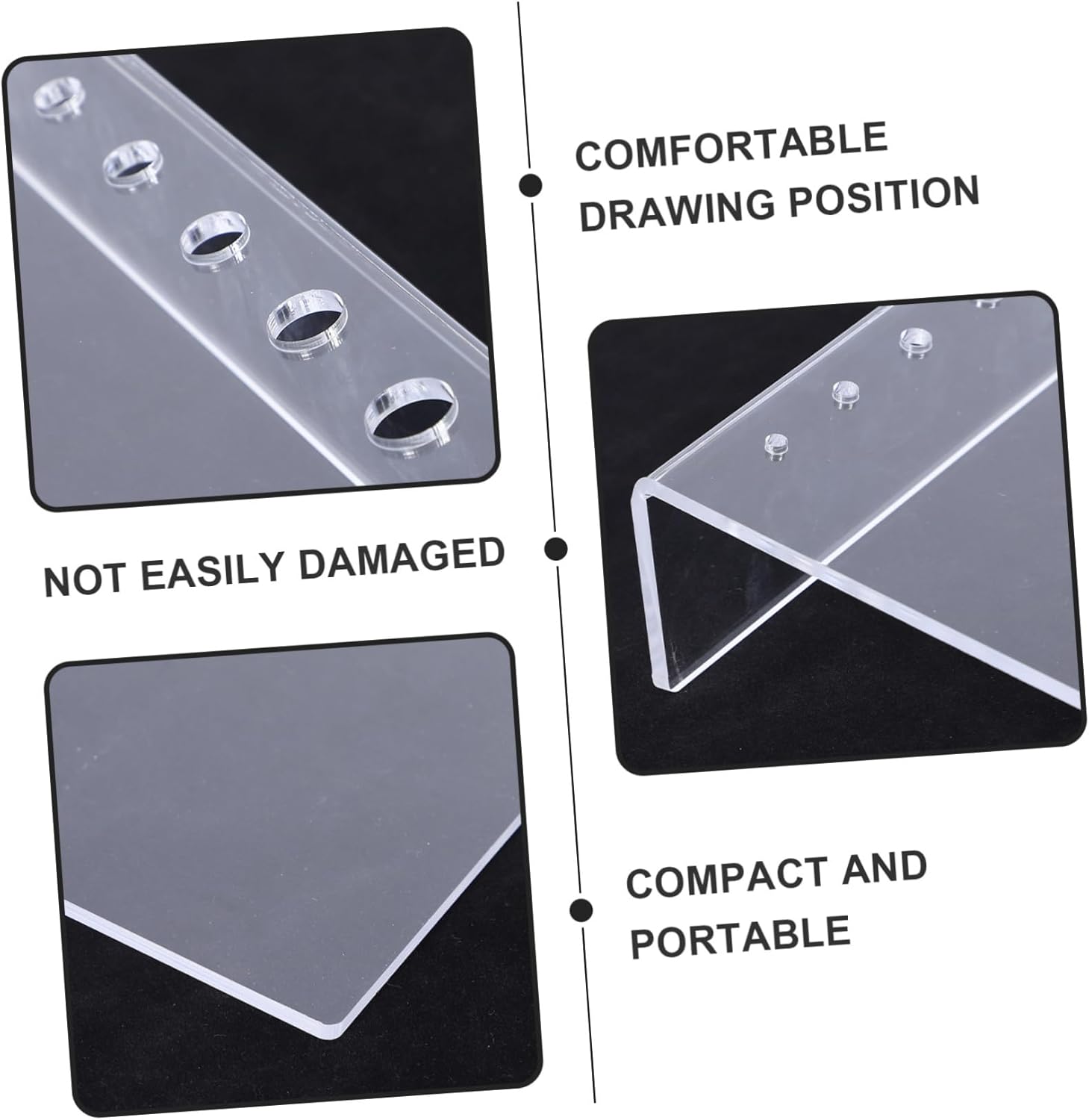 COMFORTABLE DRAWING POSITION

NOT EASILY DAMAGED

COMPACT AND PORTABLE