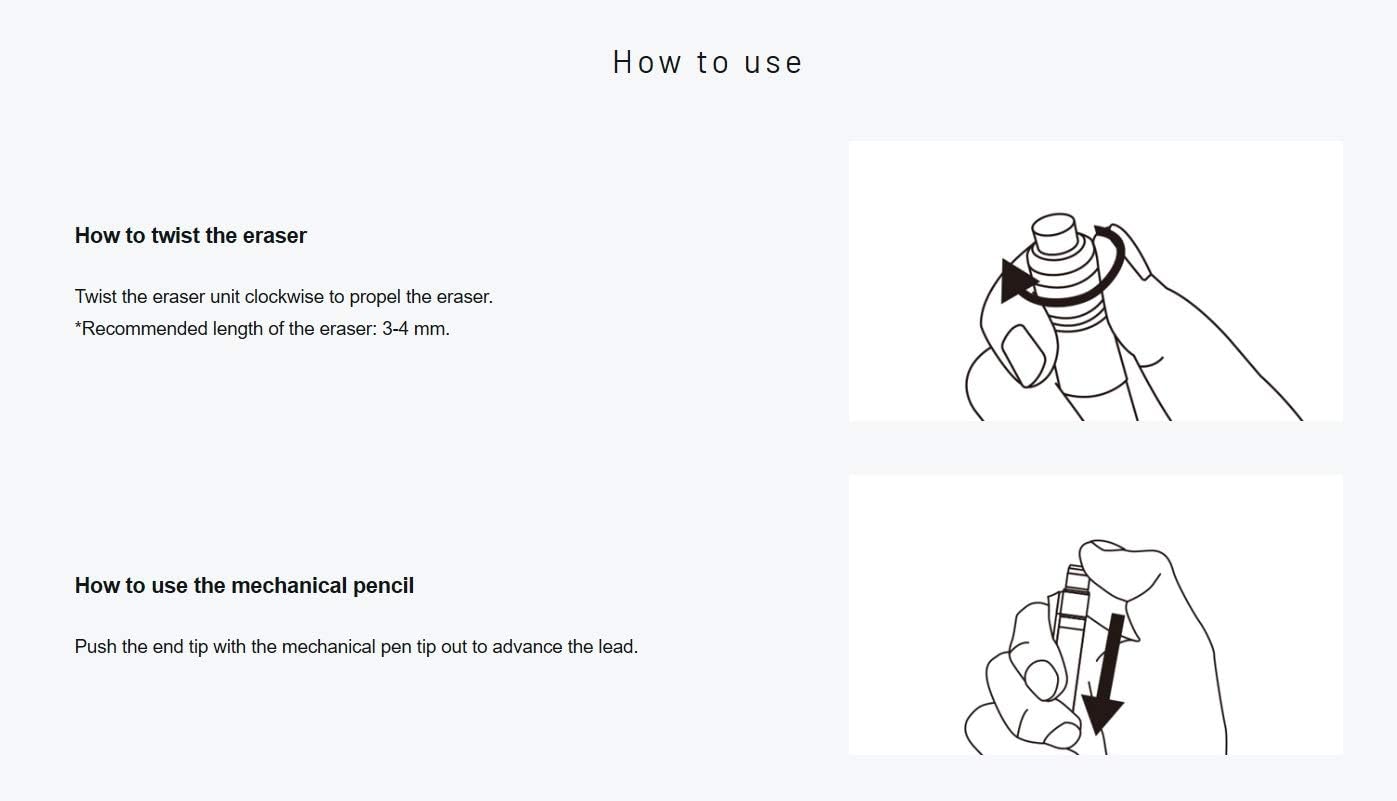 How to use

How to twist the eraser

Twist the eraser unit clockwise to propel the eraser.
*Recommended length of the eraser: 3-4 mm.

How to use the mechanical pencil

Push the end tip with the mechanical pen tip out to advance the lead.