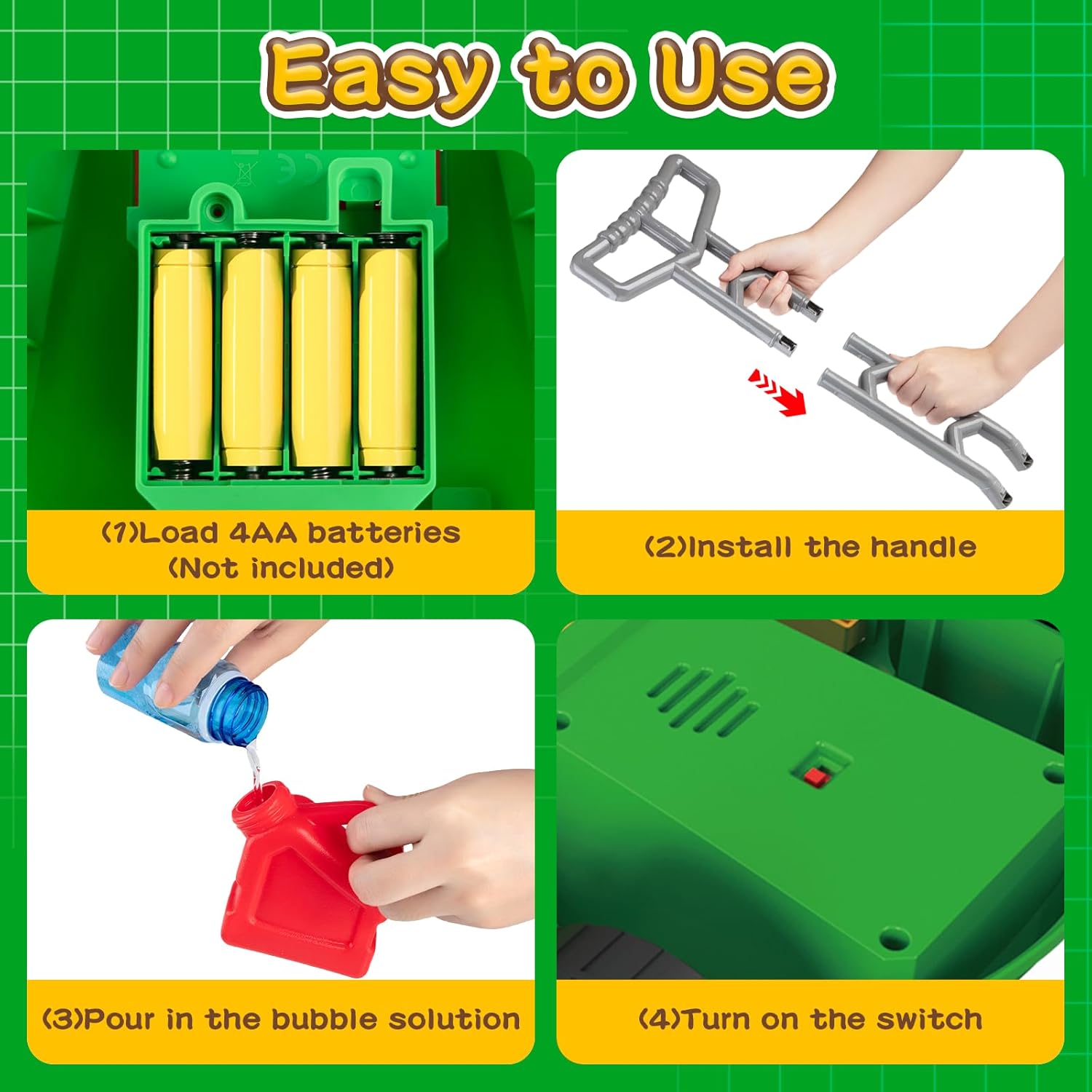 Easy to Use

(1)Load 4AA batteries (Not included)

(2)Install the handle

(3)Pour in the bubble solution

(4)Turn on the switch