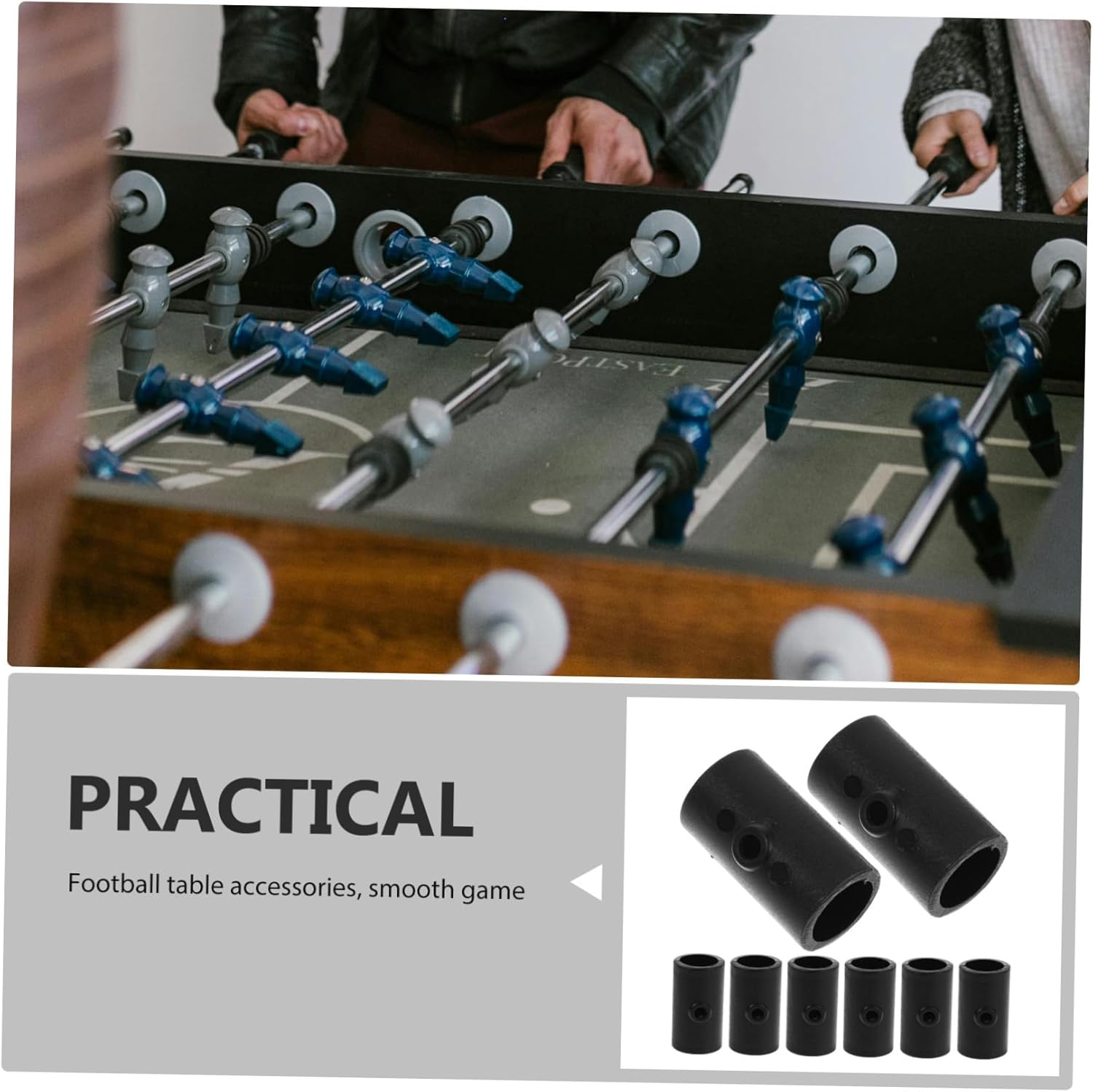 EASTPOINT

PRACTICAL

Football table accessories, smooth game