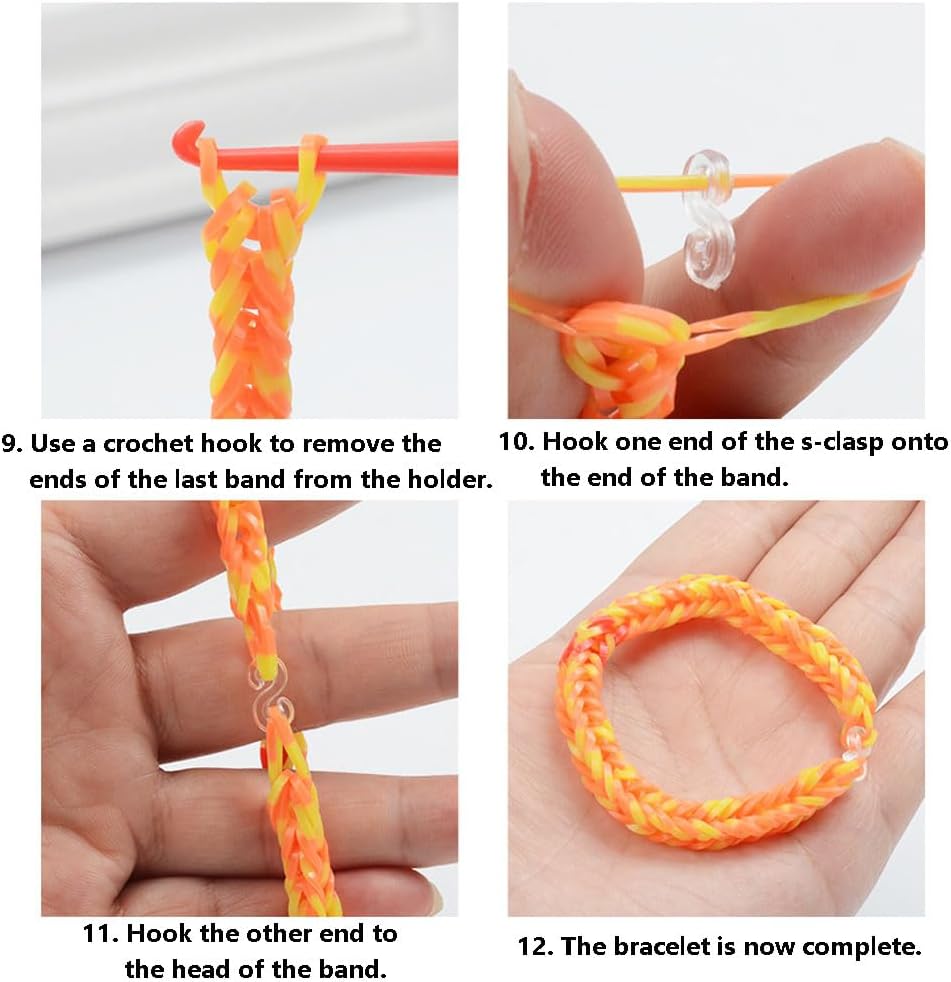 9. Use a crochet hook to remove the ends of the last band from the holder.

10. Hook one end of the s-clasp onto the end of the band.

11. Hook the other end to the head of the band.

12. The bracelet is now complete.