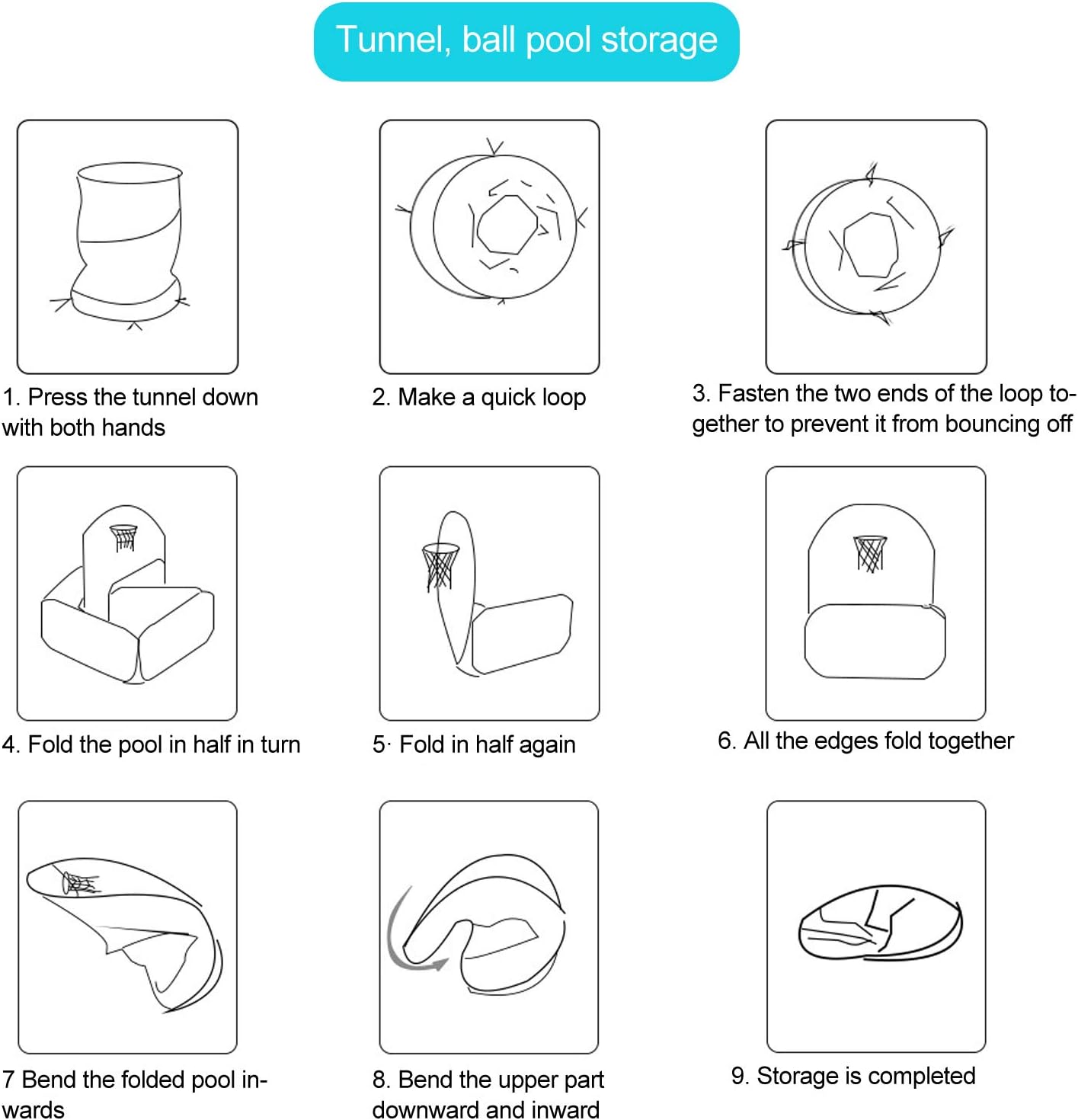 Tunnel, ball pool storage

1. Press the tunnel down with both hands

2. Make a quick loop

3. Fasten the two ends of the loop together to prevent it from bouncing off

4. Fold the pool in half in turn

5· Fold in half again

6. All the edges fold together

7 Bend the folded pool inwards

8. Bend the upper part downward and inward

9. Storage is completed