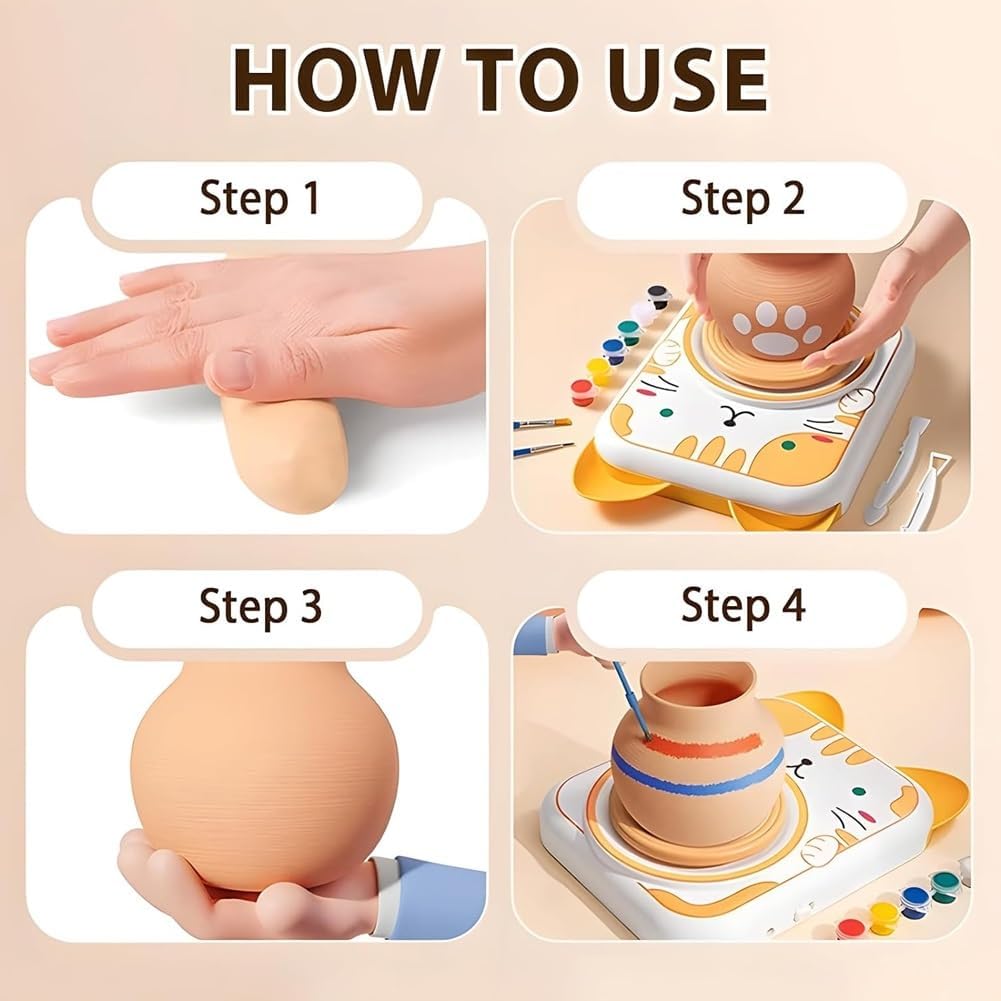 HOW TO USE

Step 1

Step 2

Step 3

Step 4