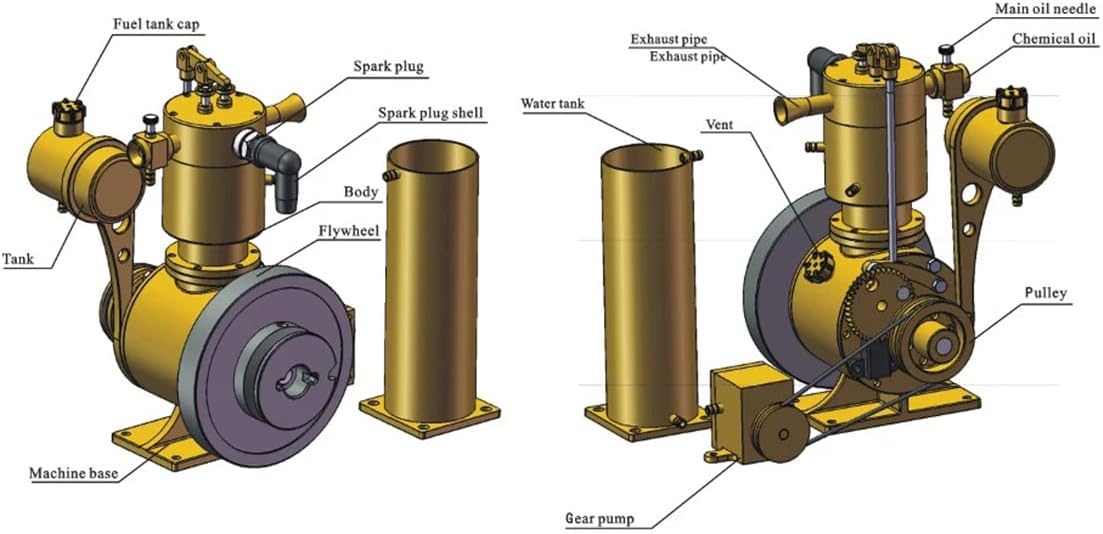 Fuel tank cap
Spark plug
Spark plug shell
Body
Flywheel
Tank
Machine base

Exhaust pipe
Exhaust pipe
Main oil needle
Chemical oil
Water tank
Vent
Pulley
Gear pump