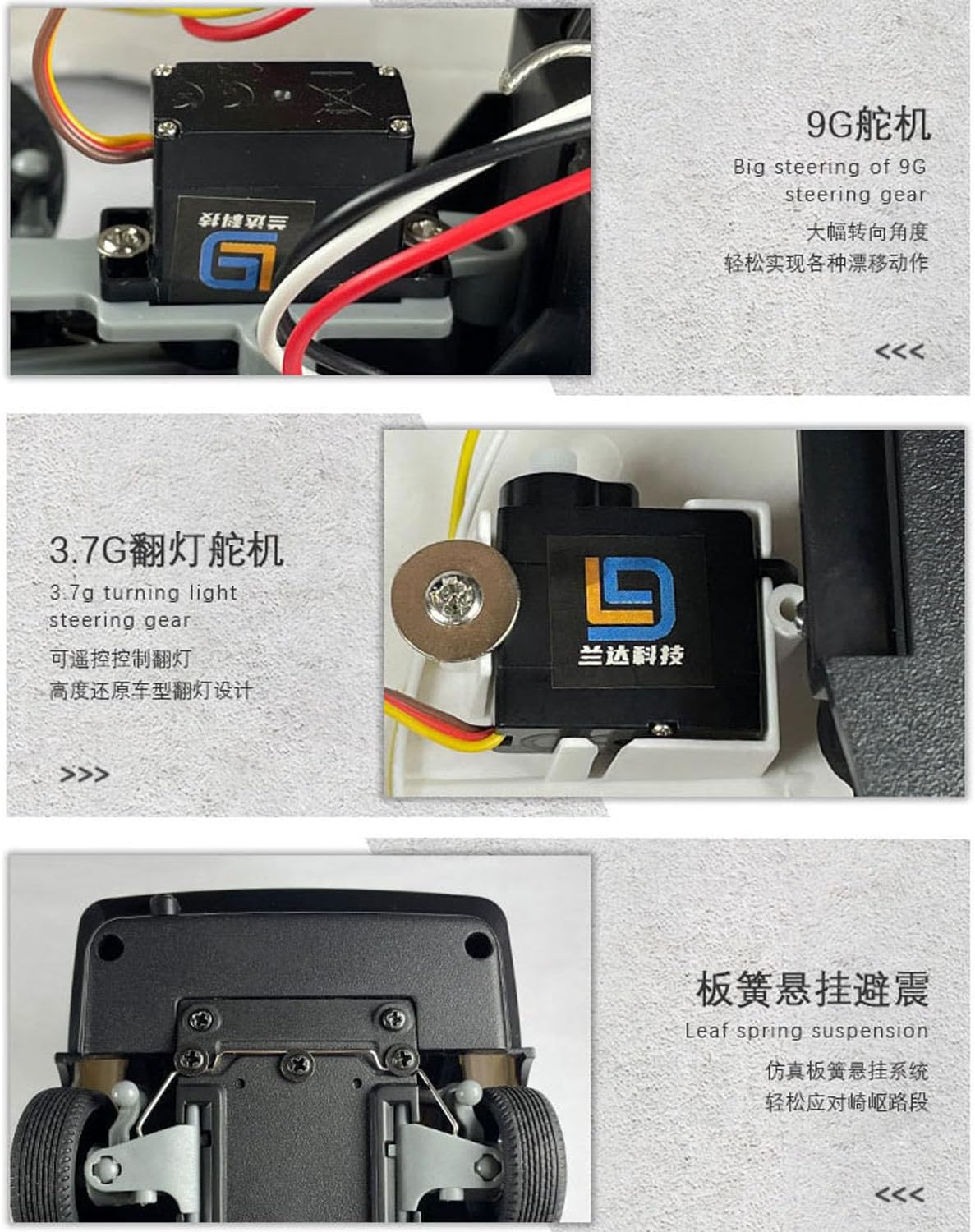 兰达科技

9G舵机

Big steering of 9G steering gear

大幅转向角度
轻松实现各种漂移动作

<<<

3.7G翻灯舵机

3.7g turning light steering gear

可遥控控制翻灯
高度还原车型翻灯设计

>>>

兰达科技

板簧悬挂避震

Leaf spring suspension

仿真板簧悬挂系统
轻松应对崎岖路段

<<<