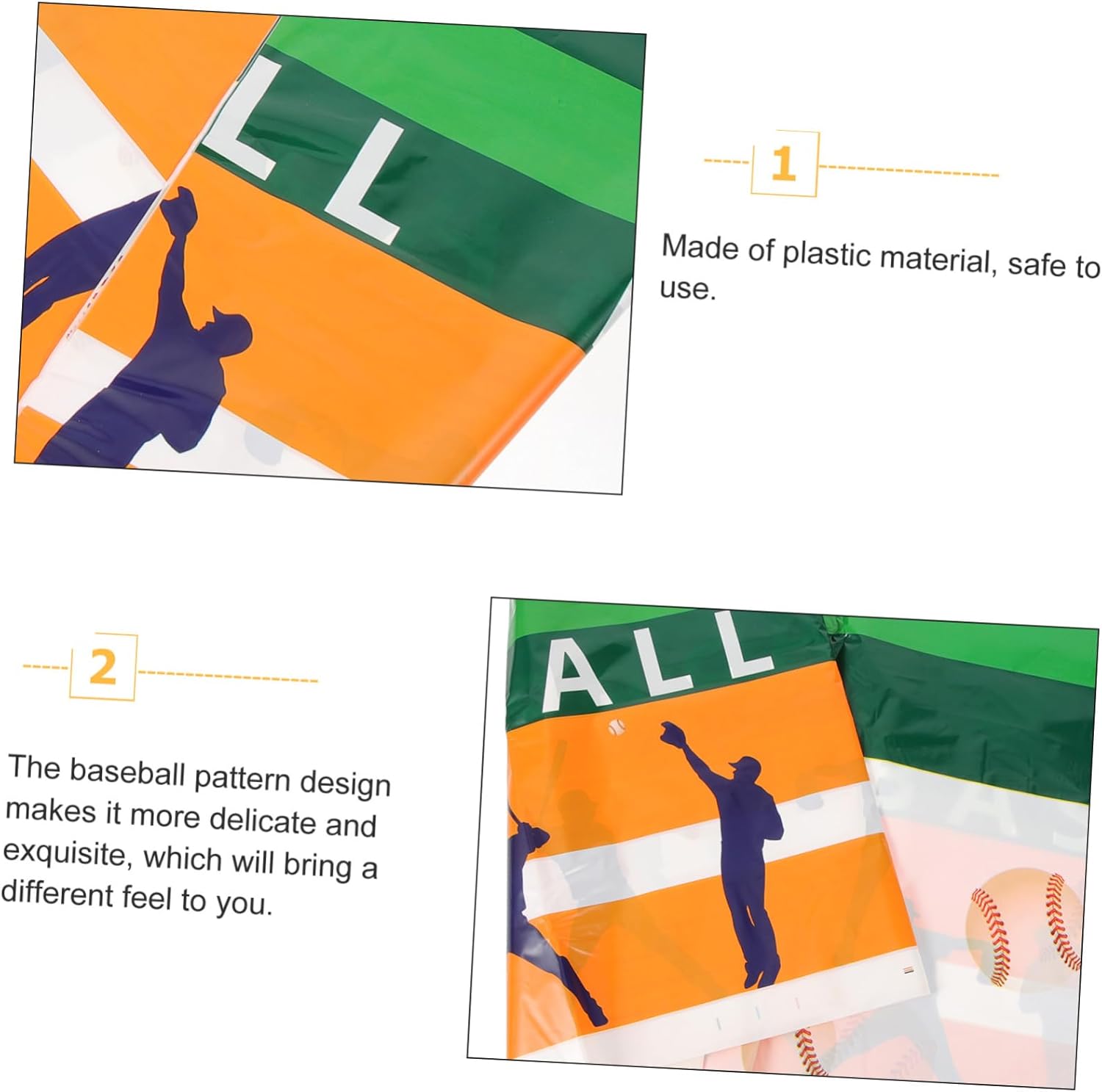 LL

1

Made of plastic material, safe to use.

2

The baseball pattern design makes it more delicate and exquisite, which will bring a different feel to you.

ALL