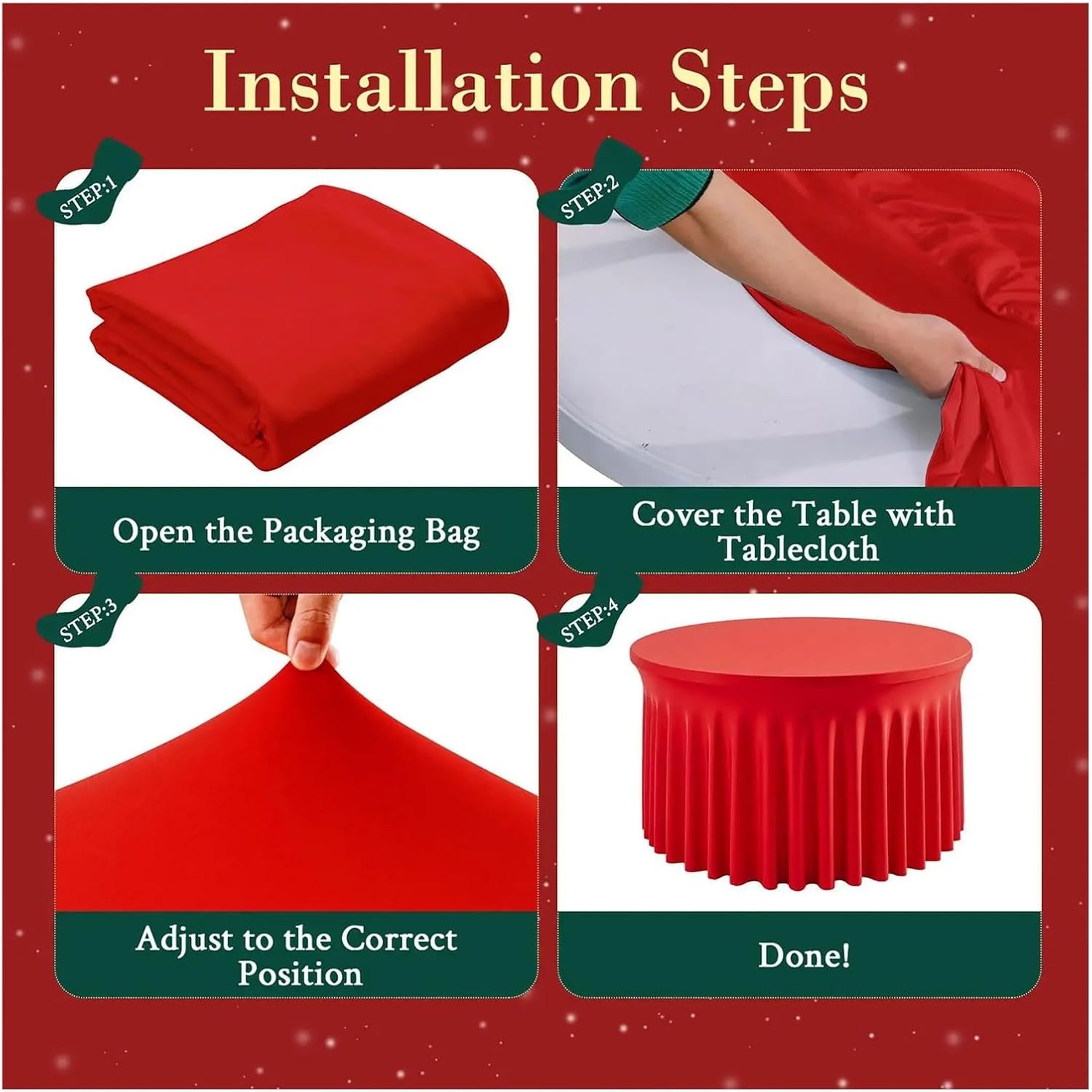 Installation Steps

STEP:1

Open the Packaging Bag

STEP:2

Cover the Table with Tablecloth

STEP:3

Adjust to the Correct Position

STEP:4

Done!