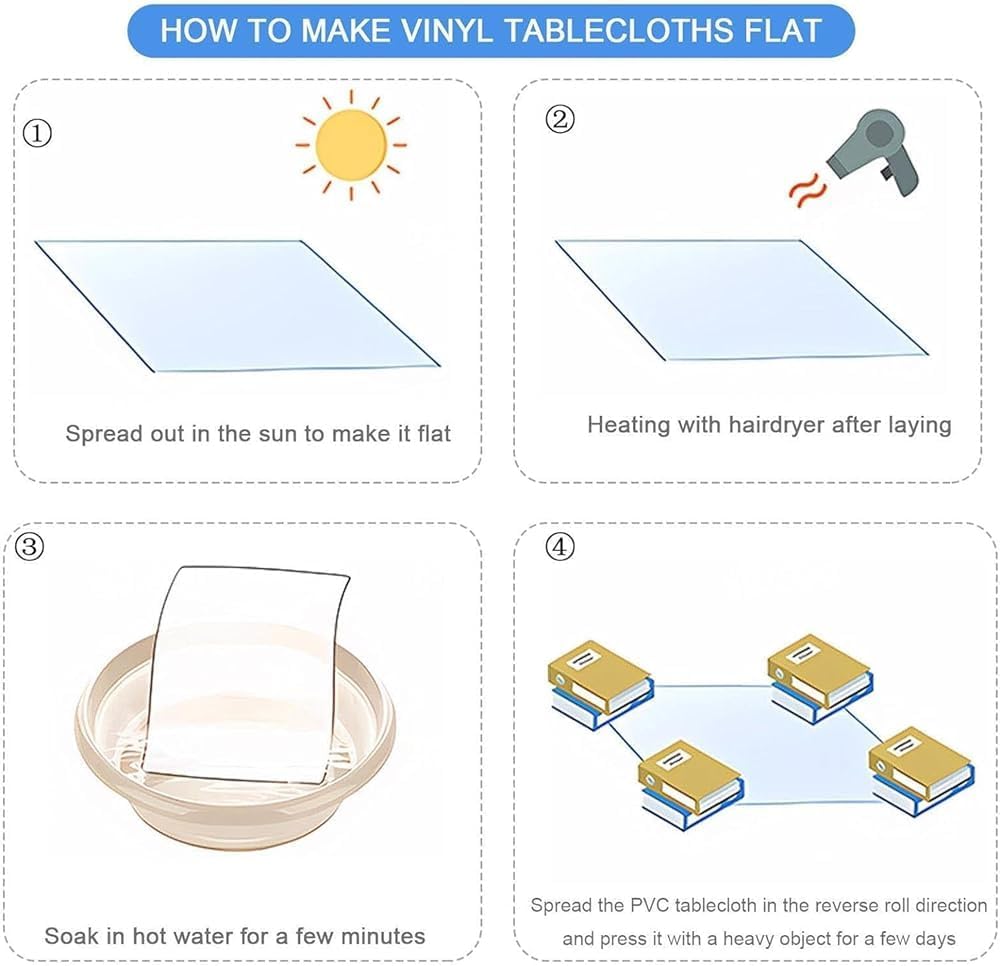 HOW TO MAKE VINYL TABLECLOTHS FLAT

①

Spread out in the sun to make it flat

②

Heating with hairdryer after laying

③

Soak in hot water for a few minutes

④

Spread the PVC tablecloth in the reverse roll direction and press it with a heavy object for a few days