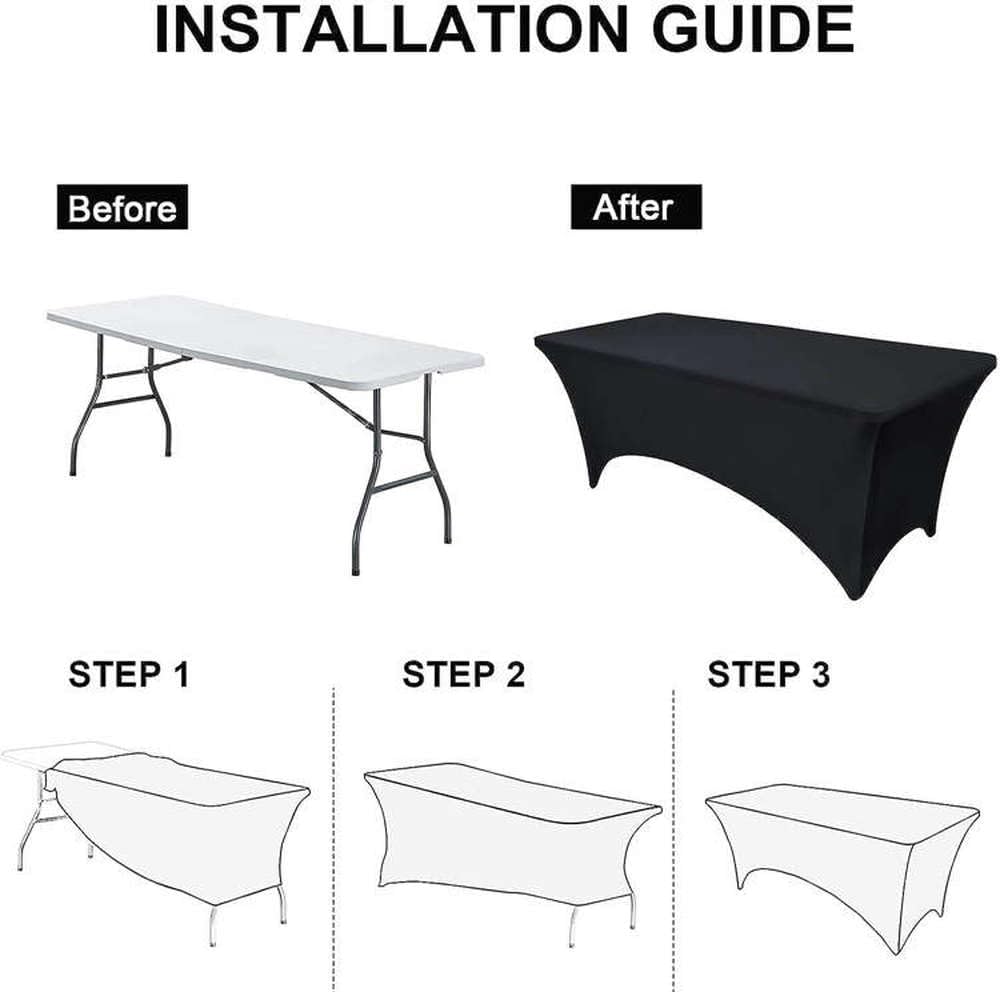 INSTALLATION GUIDE

Before

After

STEP 1

STEP 2

STEP 3