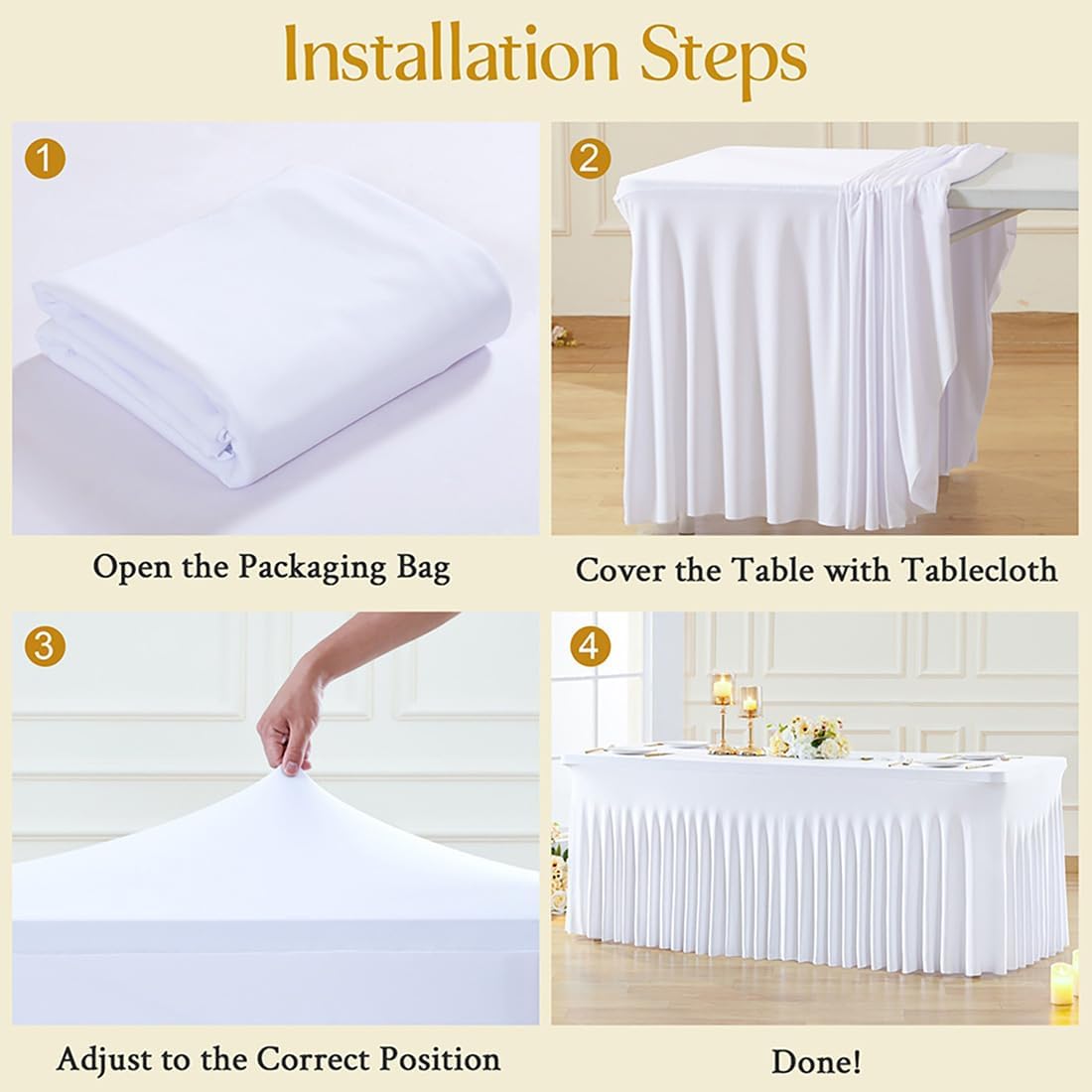 Installation Steps

1

Open the Packaging Bag

2

Cover the Table with Tablecloth

3

Adjust to the Correct Position

4

Done!