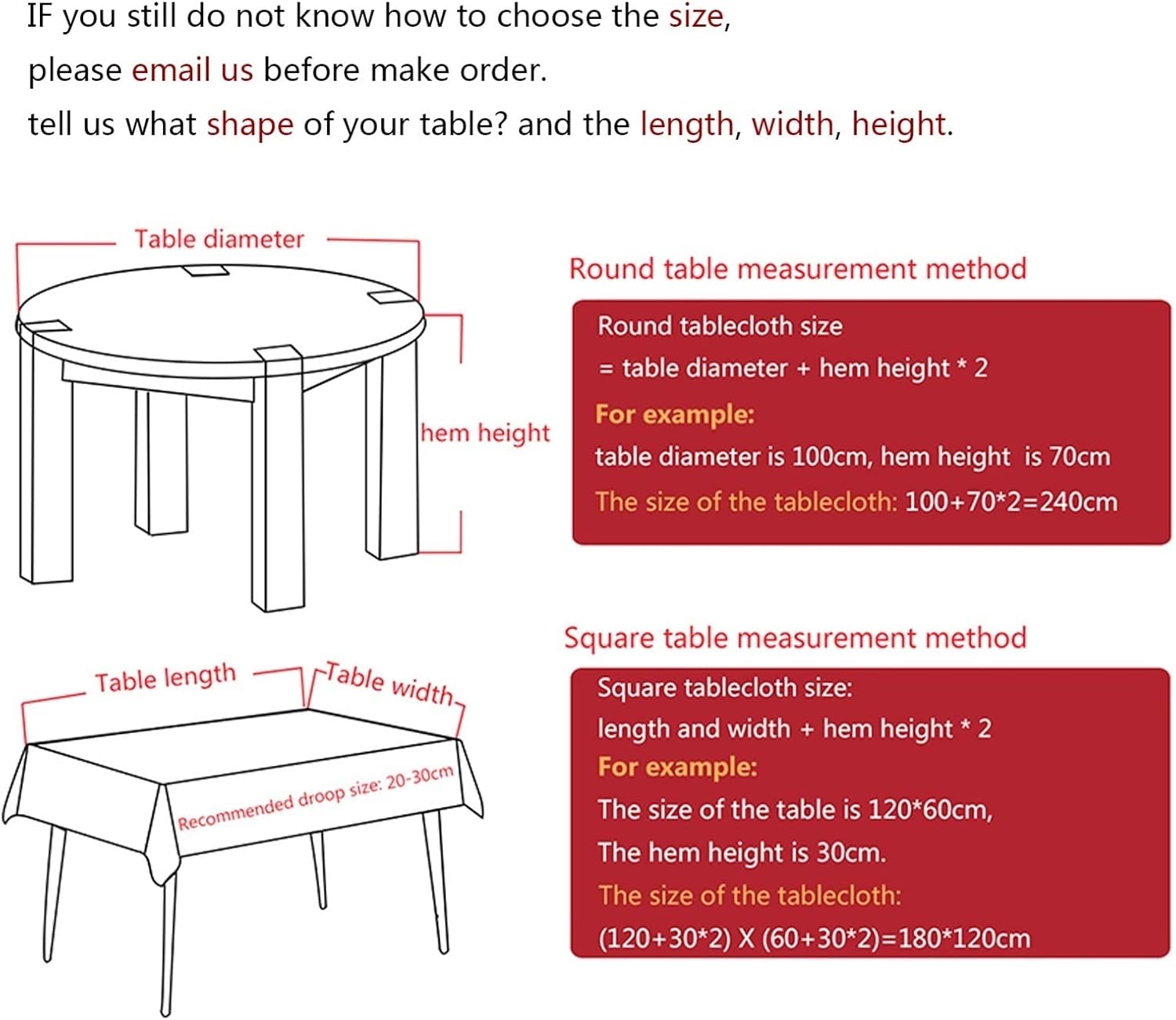 IF you still do not know how to choose the size,
please email us before make order.
tell us what shape of your table? and the length, width, height.

Table diameter

hem height

Round table measurement method

Round tablecloth size
= table diameter + hem height * 2
For example:
table diameter is 100cm, hem height is 70cm
The size of the tablecloth: 100+70*2=240cm

Table length

Table width

Recommended droop size: 20-30cm

Square table measurement method

Square tablecloth size:
length and width + hem height * 2
For example:
The size of the table is 120*60cm,
The hem height is 30cm.
The size of the tablecloth:
(120+30*2) X (60+30*2)=180*120cm