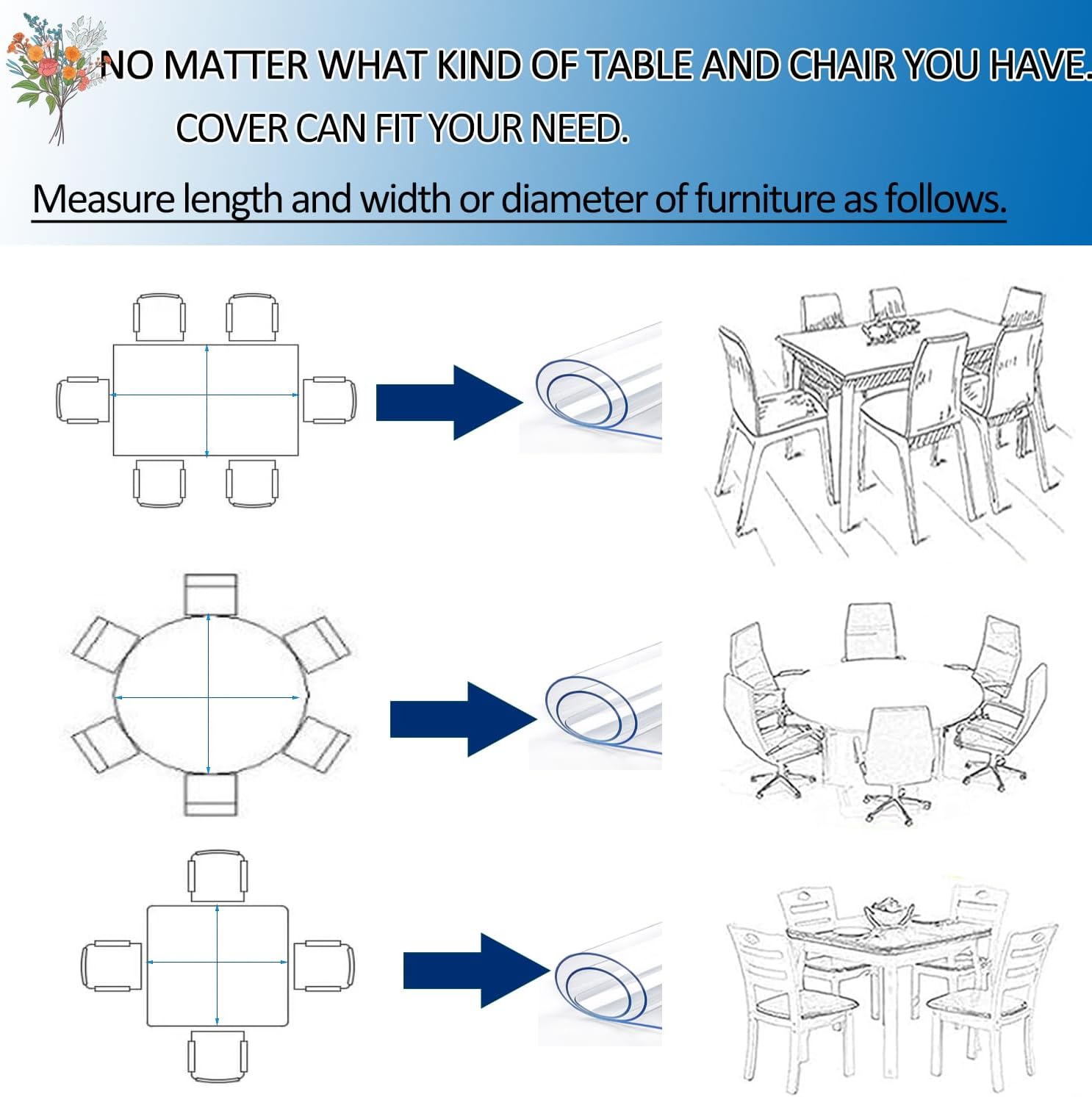 NO MATTER WHAT KIND OF TABLE AND CHAIR YOU HAVE.
COVER CAN FIT YOUR NEED.

Measure length and width or diameter of furniture as follows.