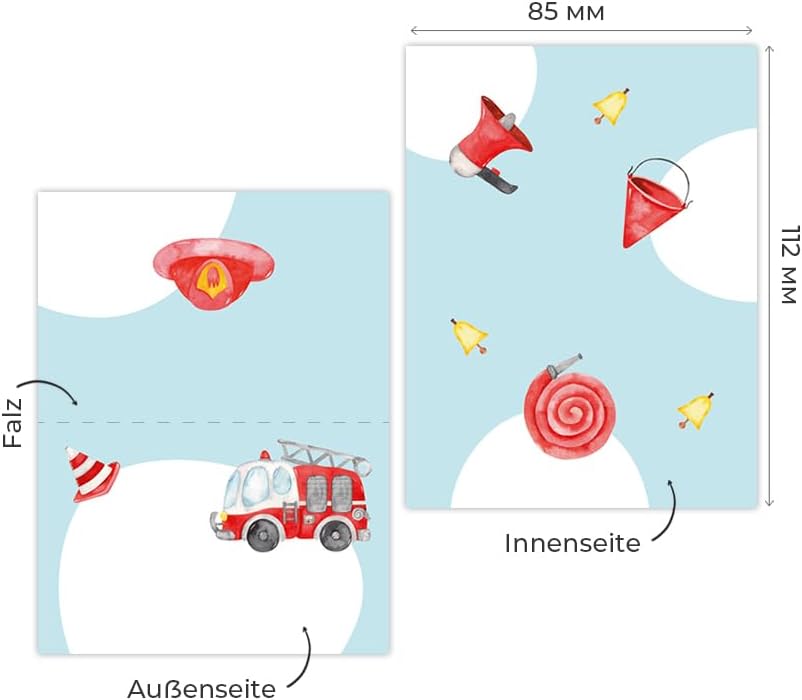 85 мм

112 мм

Falz

Innenseite

Außenseite