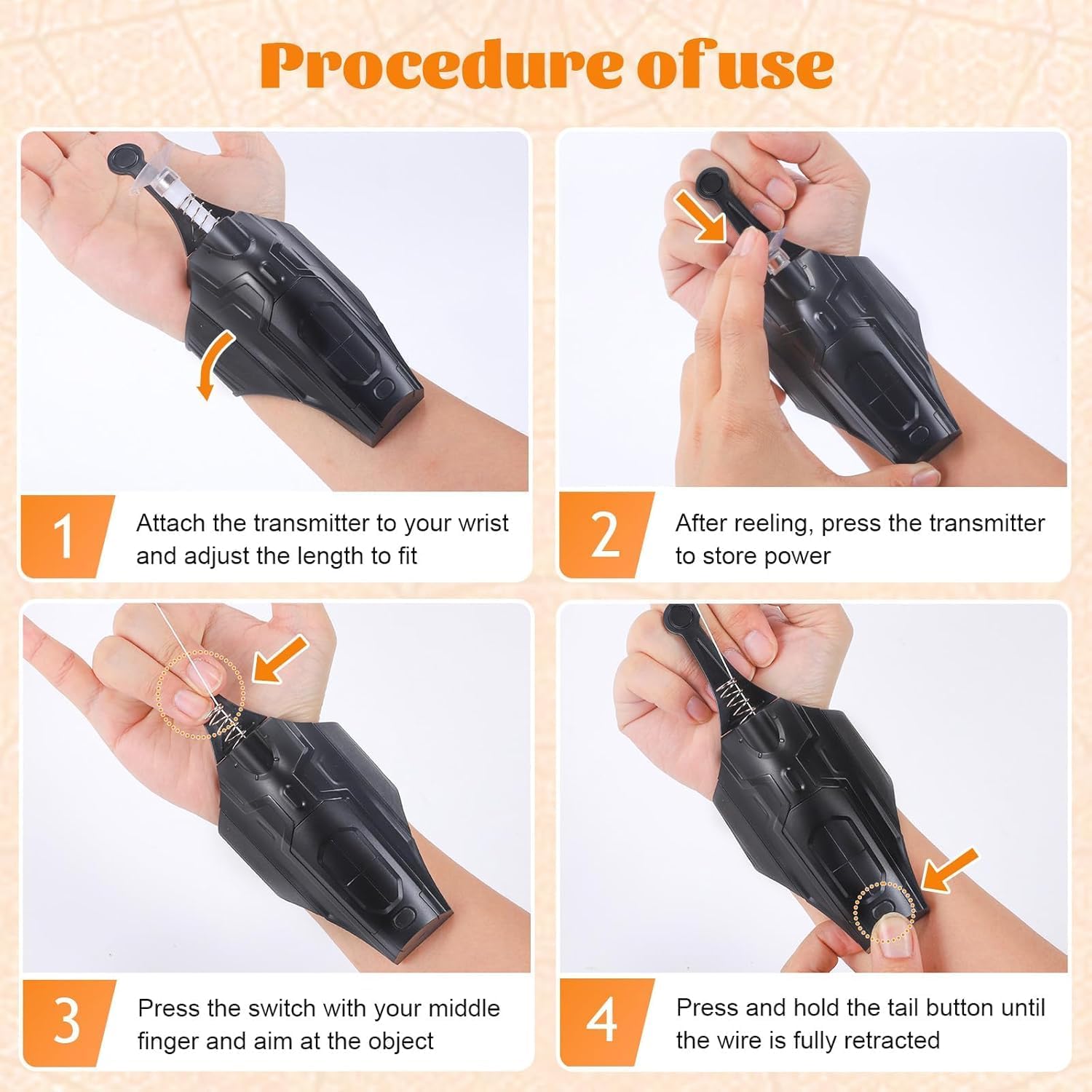 Procedure of use

1
Attach the transmitter to your wrist and adjust the length to fit

2
After reeling, press the transmitter to store power

3
Press the switch with your middle finger and aim at the object

4
Press and hold the tail button until the wire is fully retracted