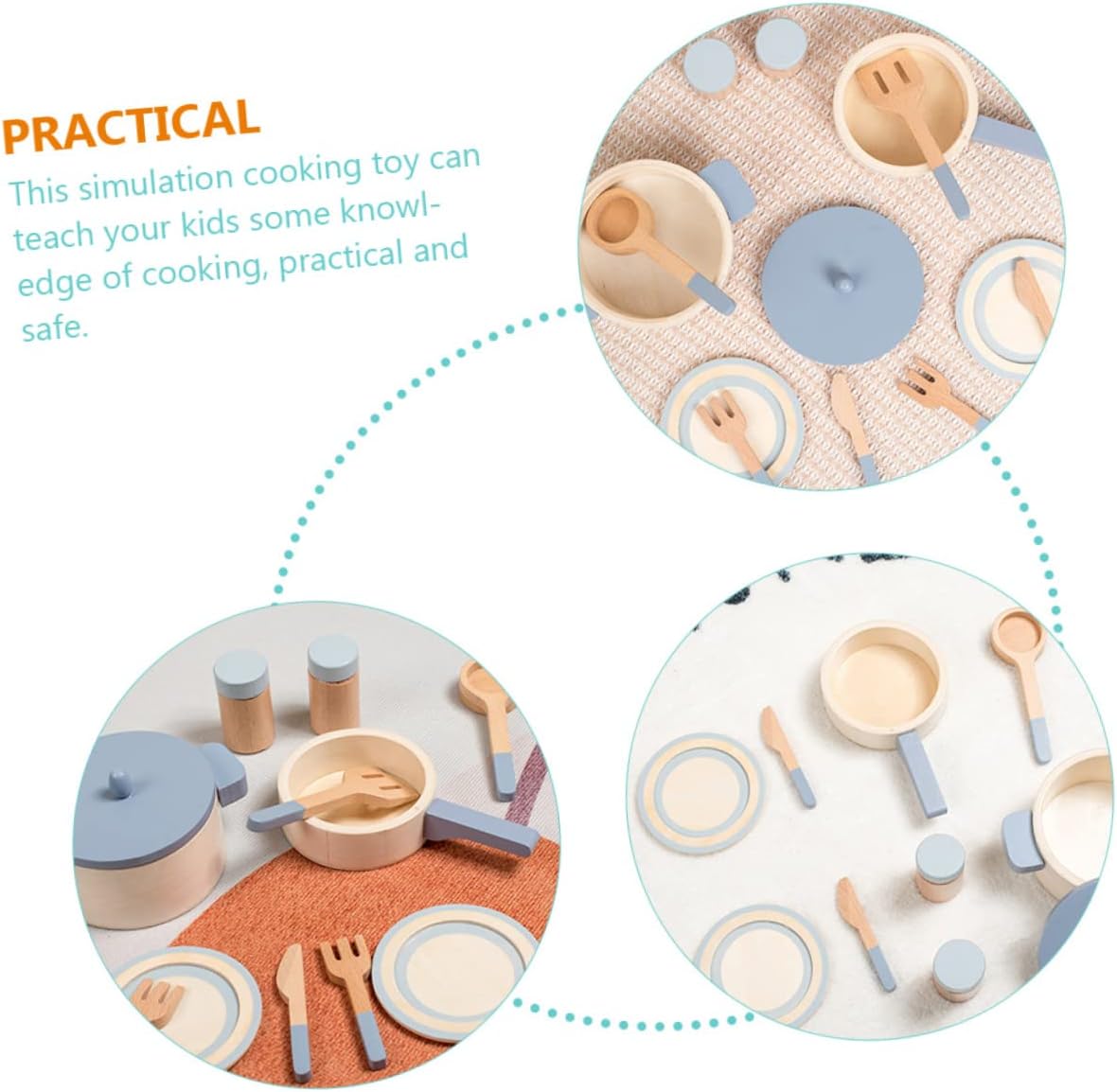 PRACTICAL

This simulation cooking toy can teach your kids some knowledge of cooking, practical and safe.