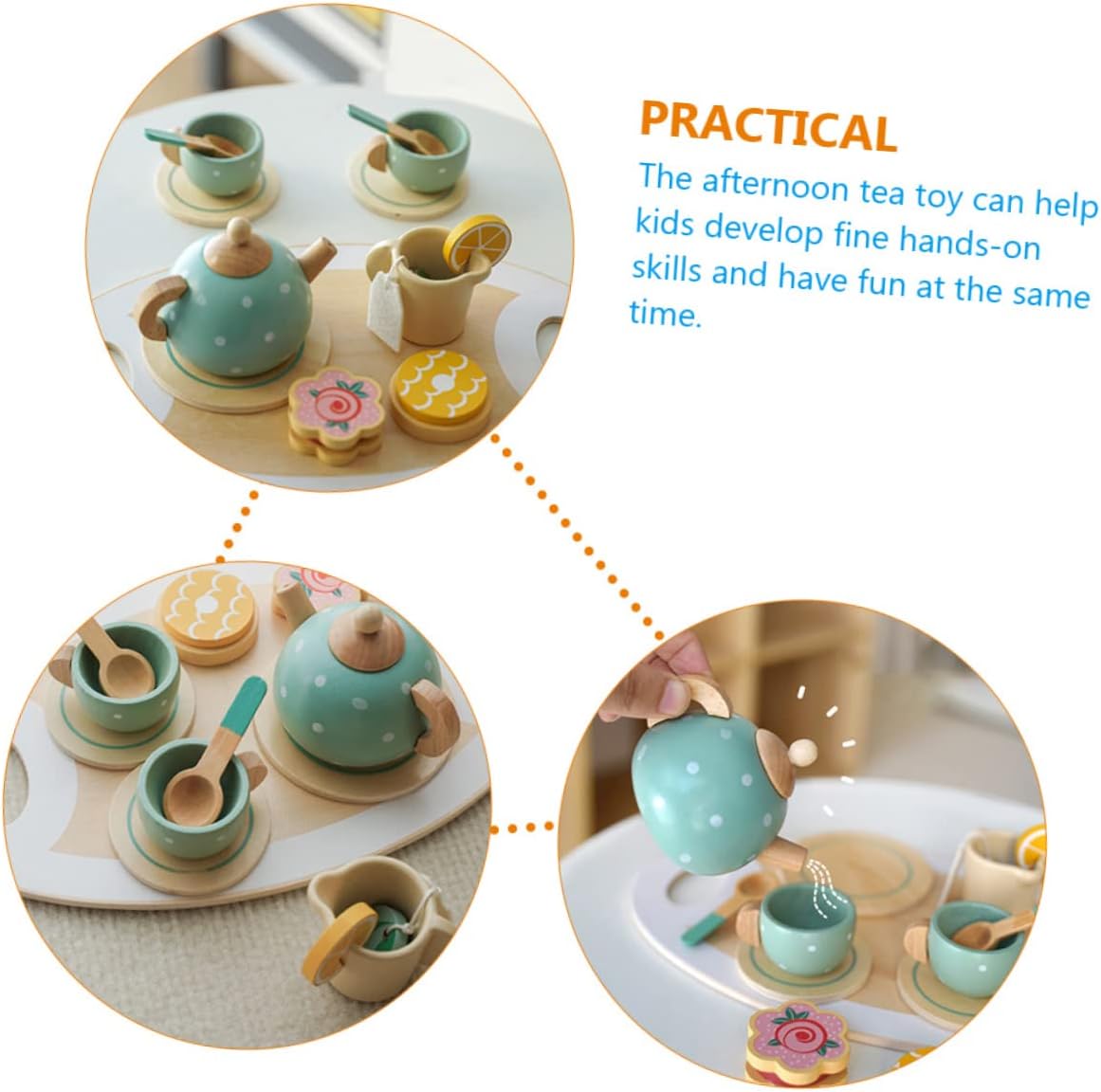 PRACTICAL

The afternoon tea toy can help kids develop fine hands-on skills and have fun at the same time.