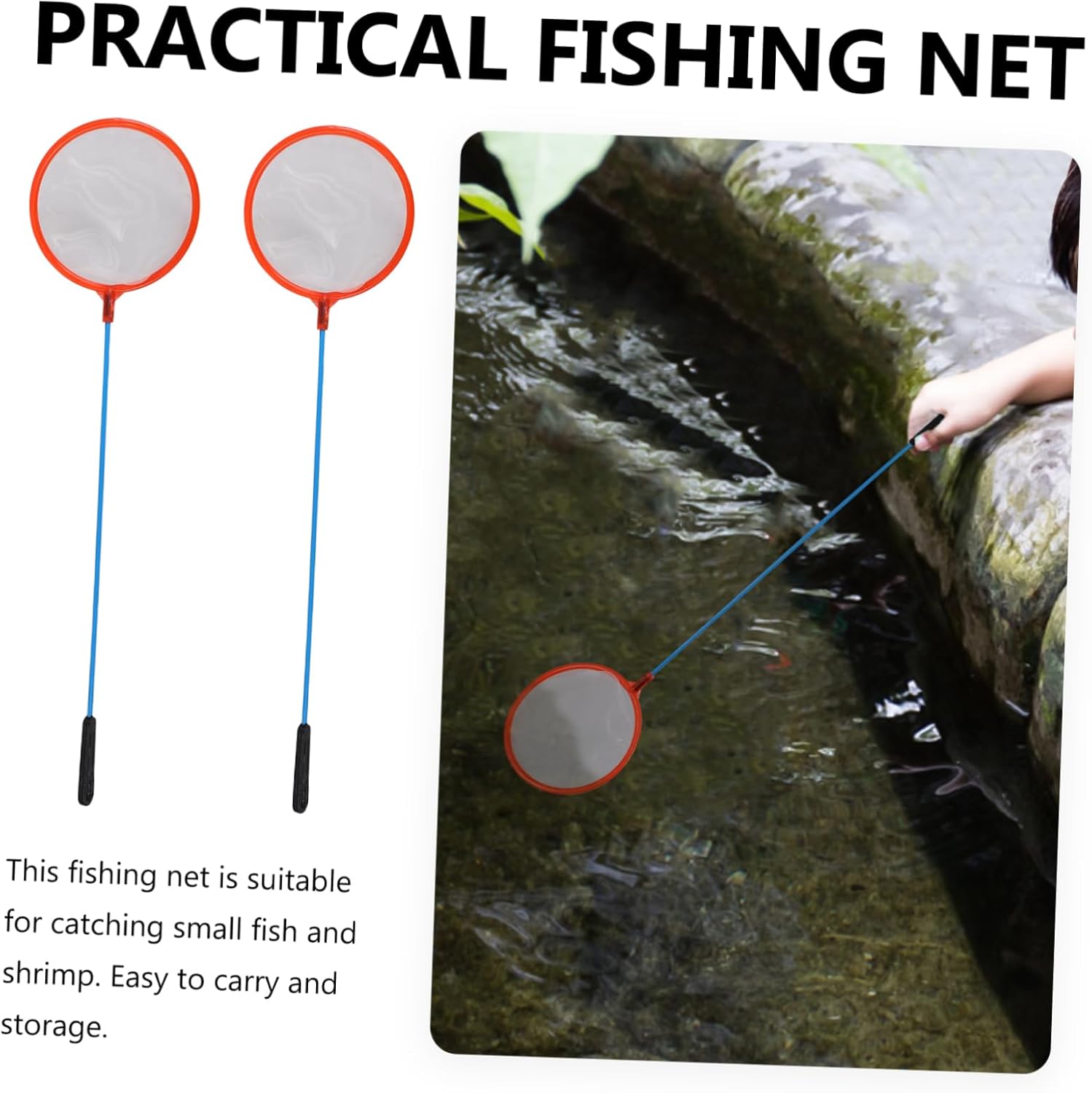 PRACTICAL FISHING NET

This fishing net is suitable for catching small fish and shrimp. Easy to carry and storage.