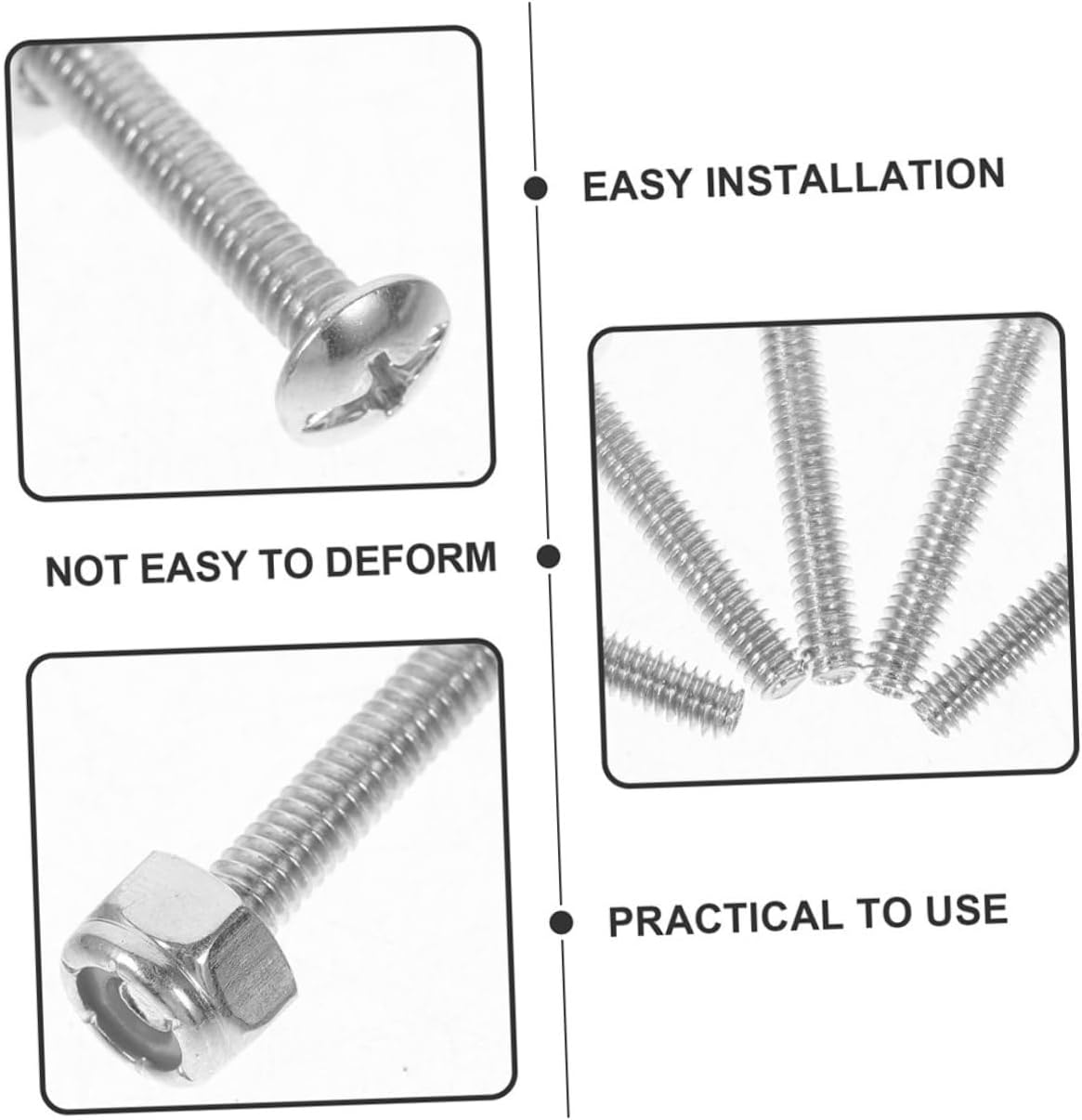 EASY INSTALLATION

NOT EASY TO DEFORM

PRACTICAL TO USE