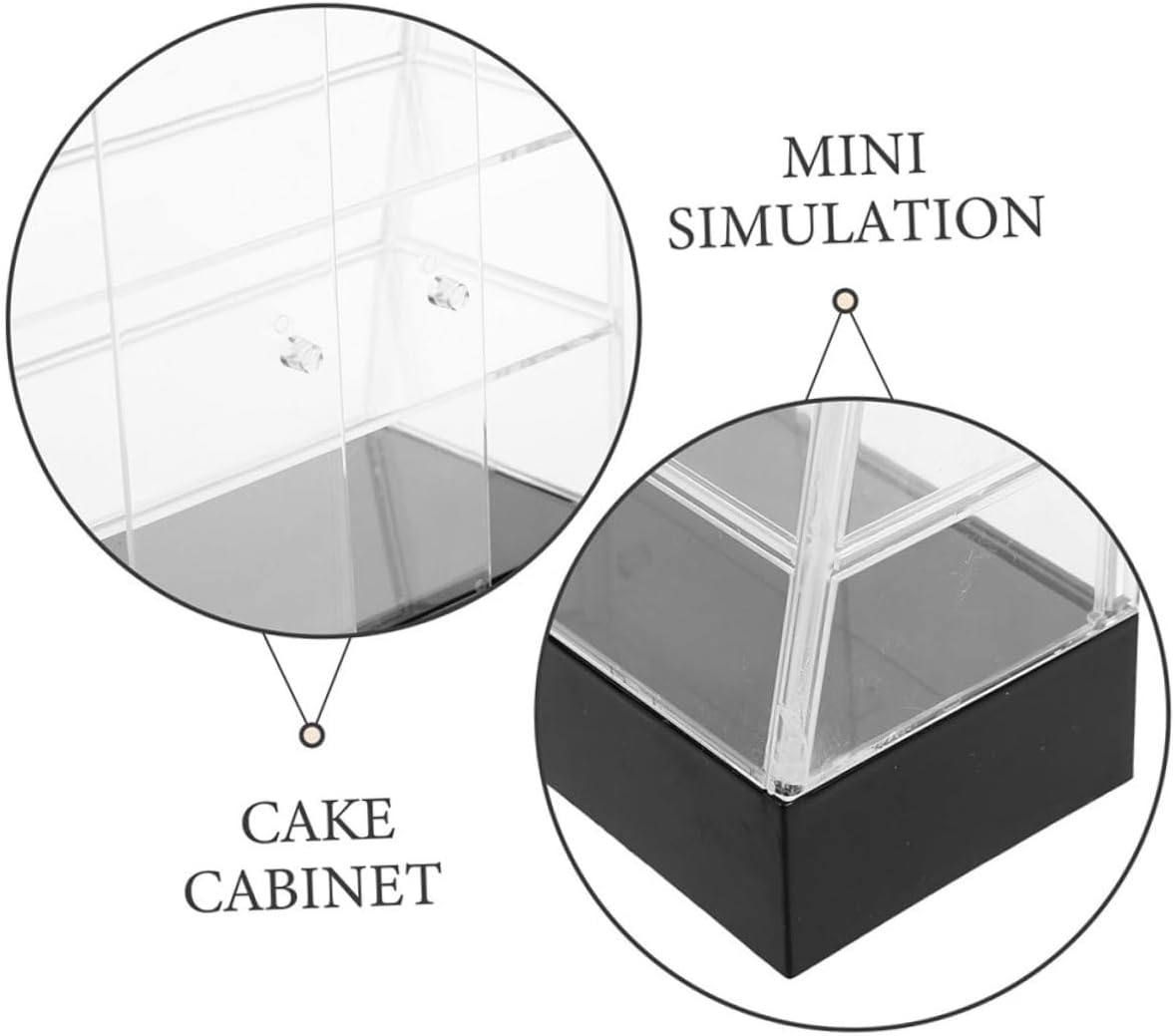 MINI SIMULATION

CAKE CABINET