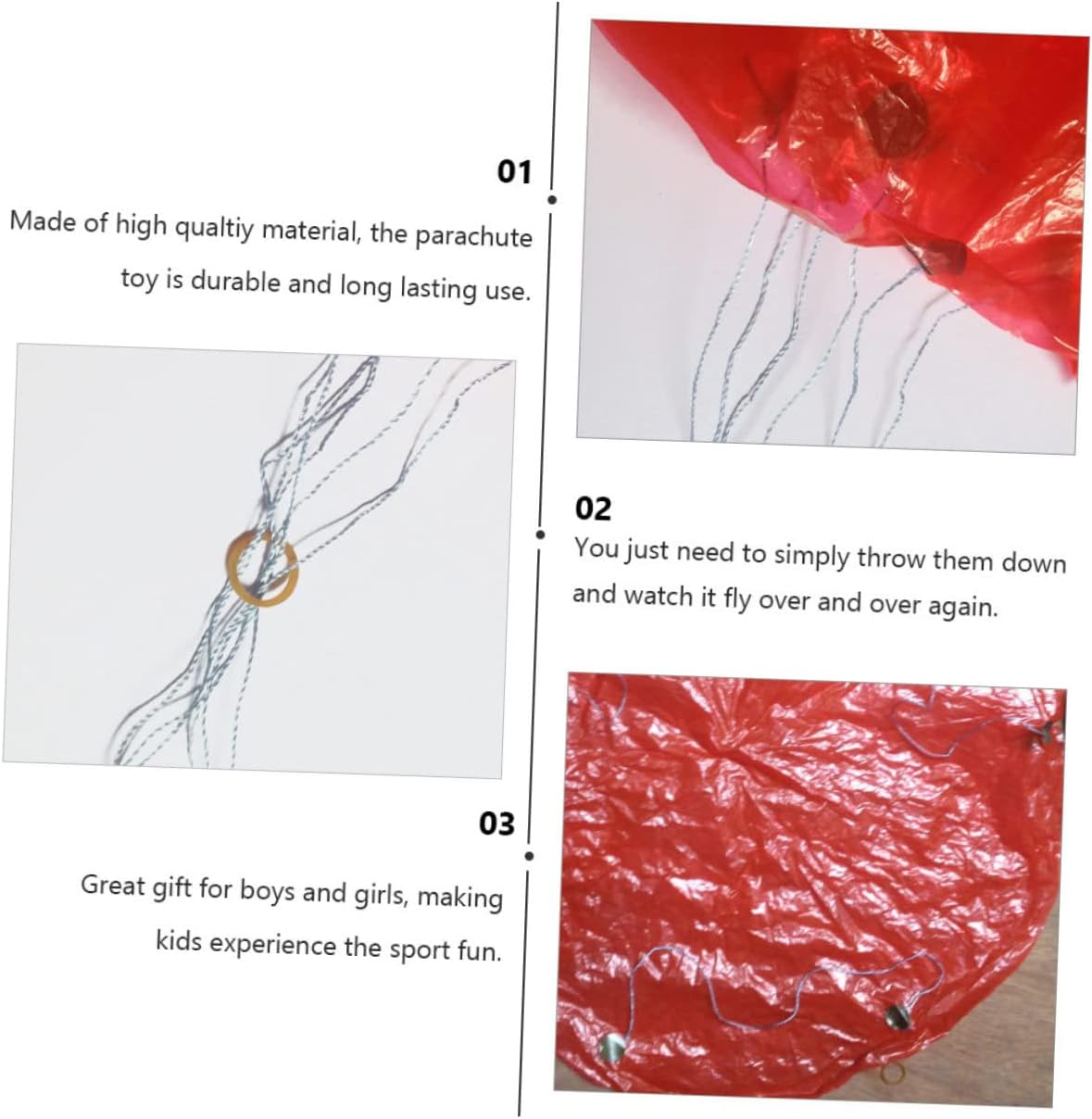 01

Made of high qualtiy material, the parachute toy is durable and long lasting use.

02

You just need to simply throw them down and watch it fly over and over again.

03

Great gift for boys and girls, making kids experience the sport fun.