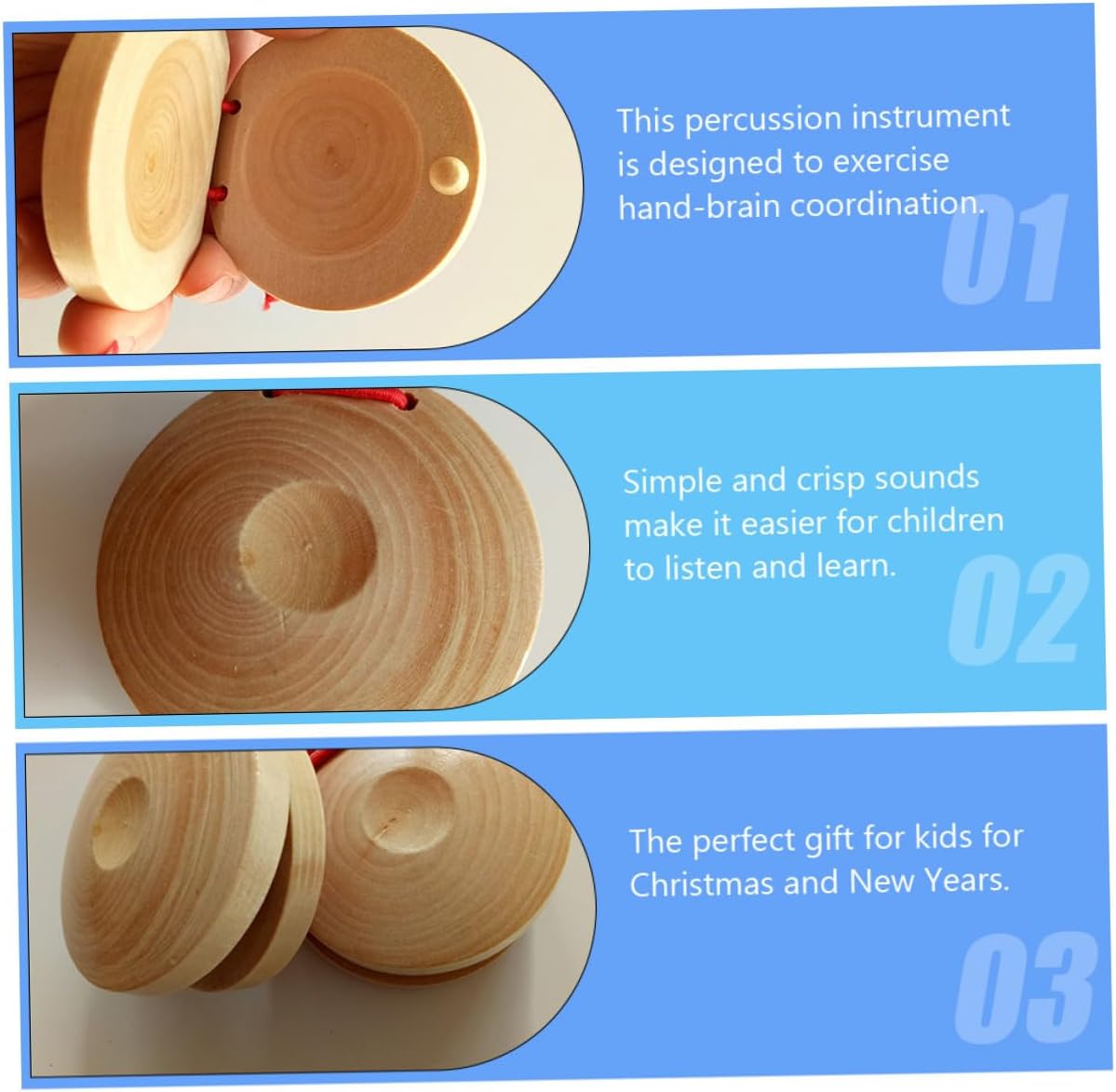 This percussion instrument is designed to exercise hand-brain coordination.

01

Simple and crisp sounds make it easier for children to listen and learn.

02

The perfect gift for kids for Christmas and New Years.

03