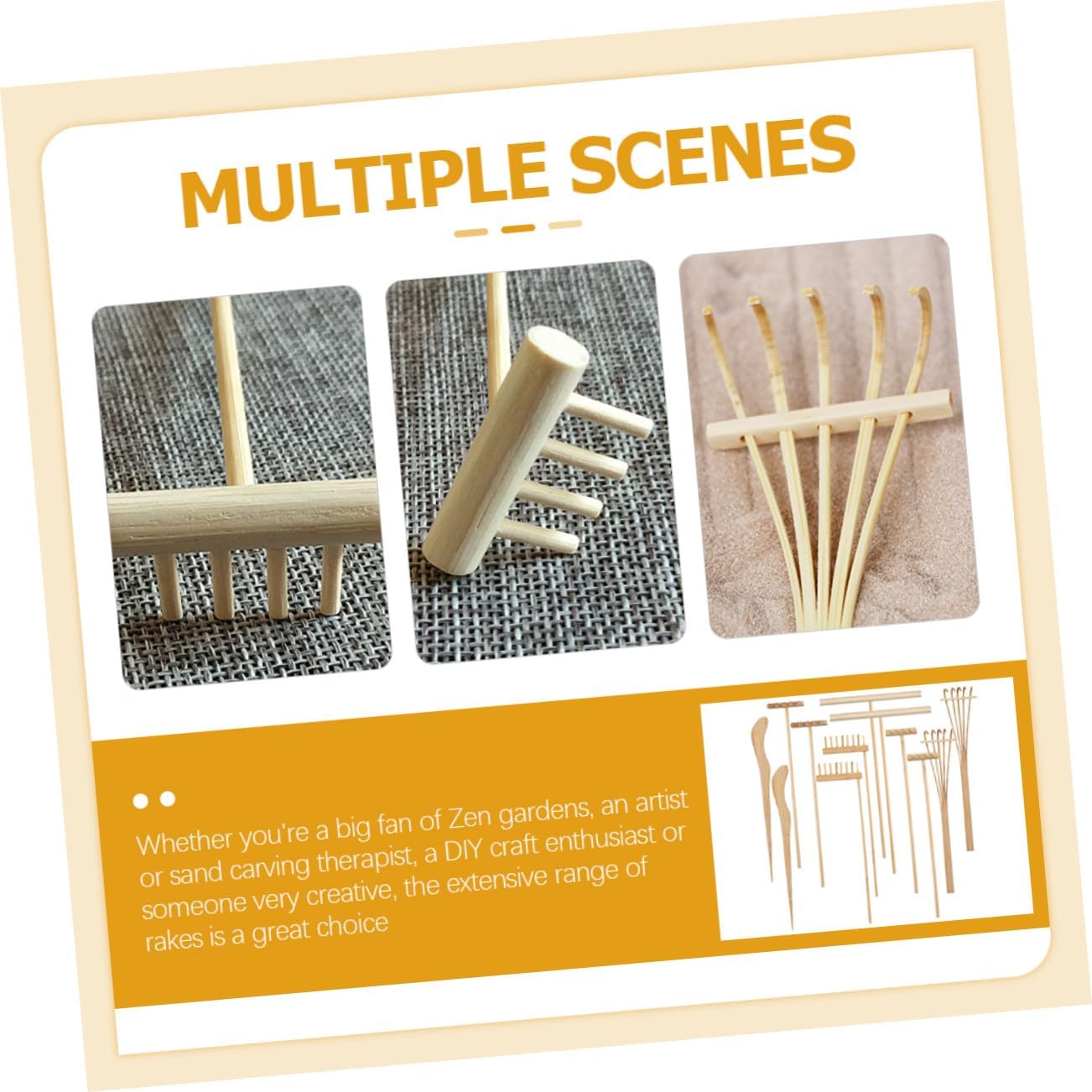 MULTIPLE SCENES

Whether you're a big fan of Zen gardens, an artist or sand carving therapist, a DIY craft enthusiast or someone very creative, the extensive range of rakes is a great choice