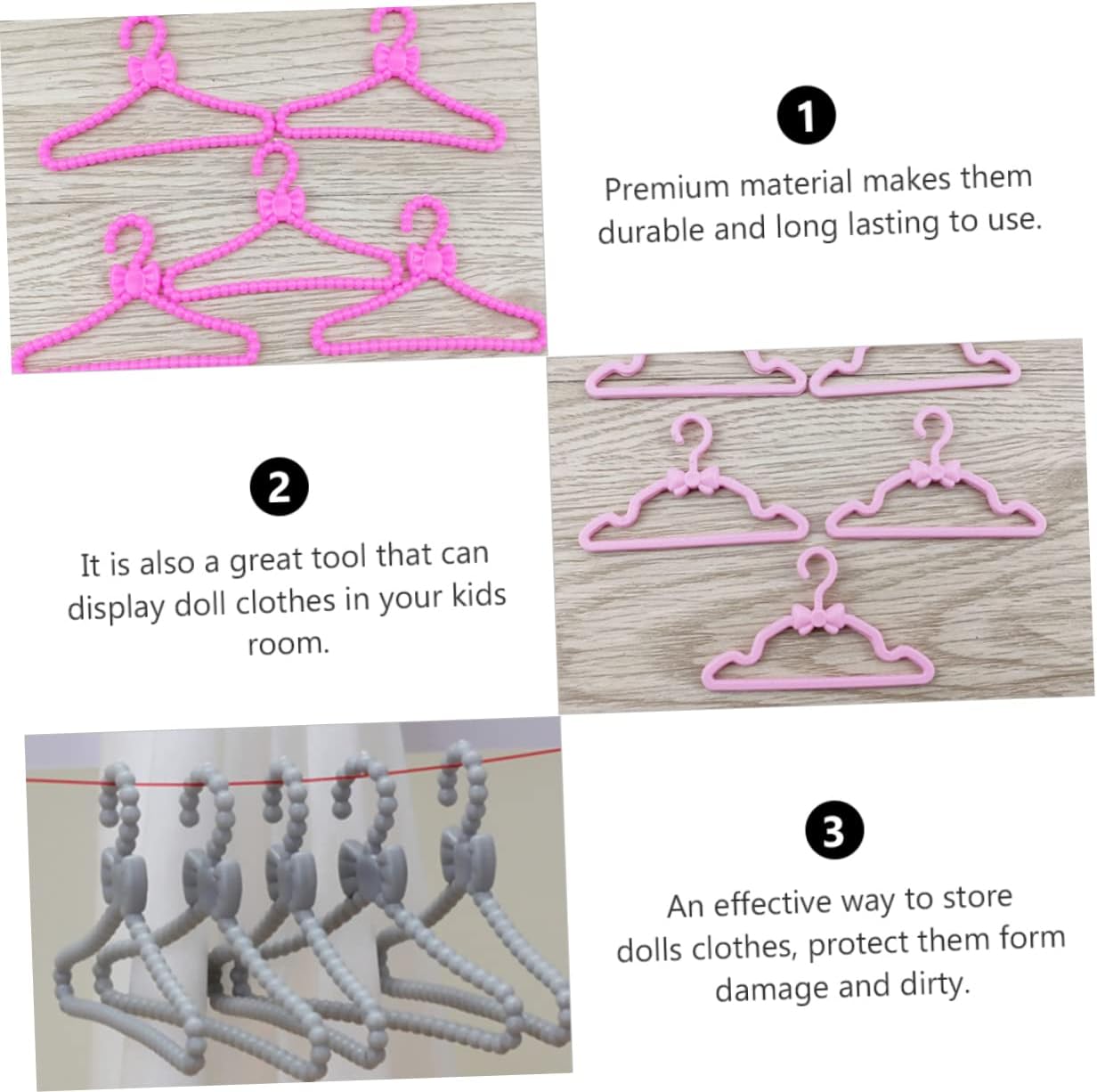 1

Premium material makes them durable and long lasting to use.

2

It is also a great tool that can display doll clothes in your kids room.

3

An effective way to store dolls clothes, protect them form damage and dirty.