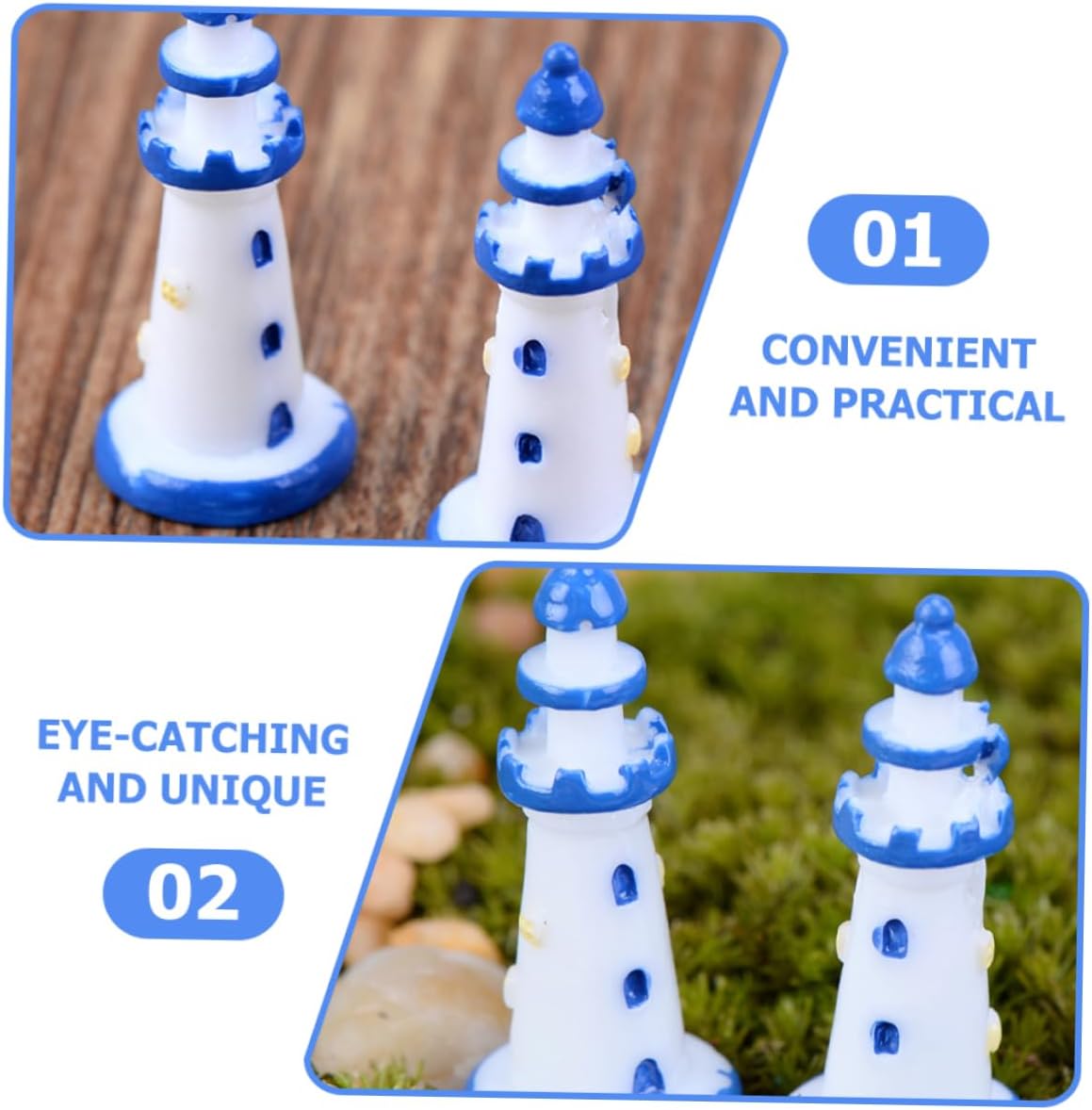 01

CONVENIENT AND PRACTICAL

EYE-CATCHING AND UNIQUE

02