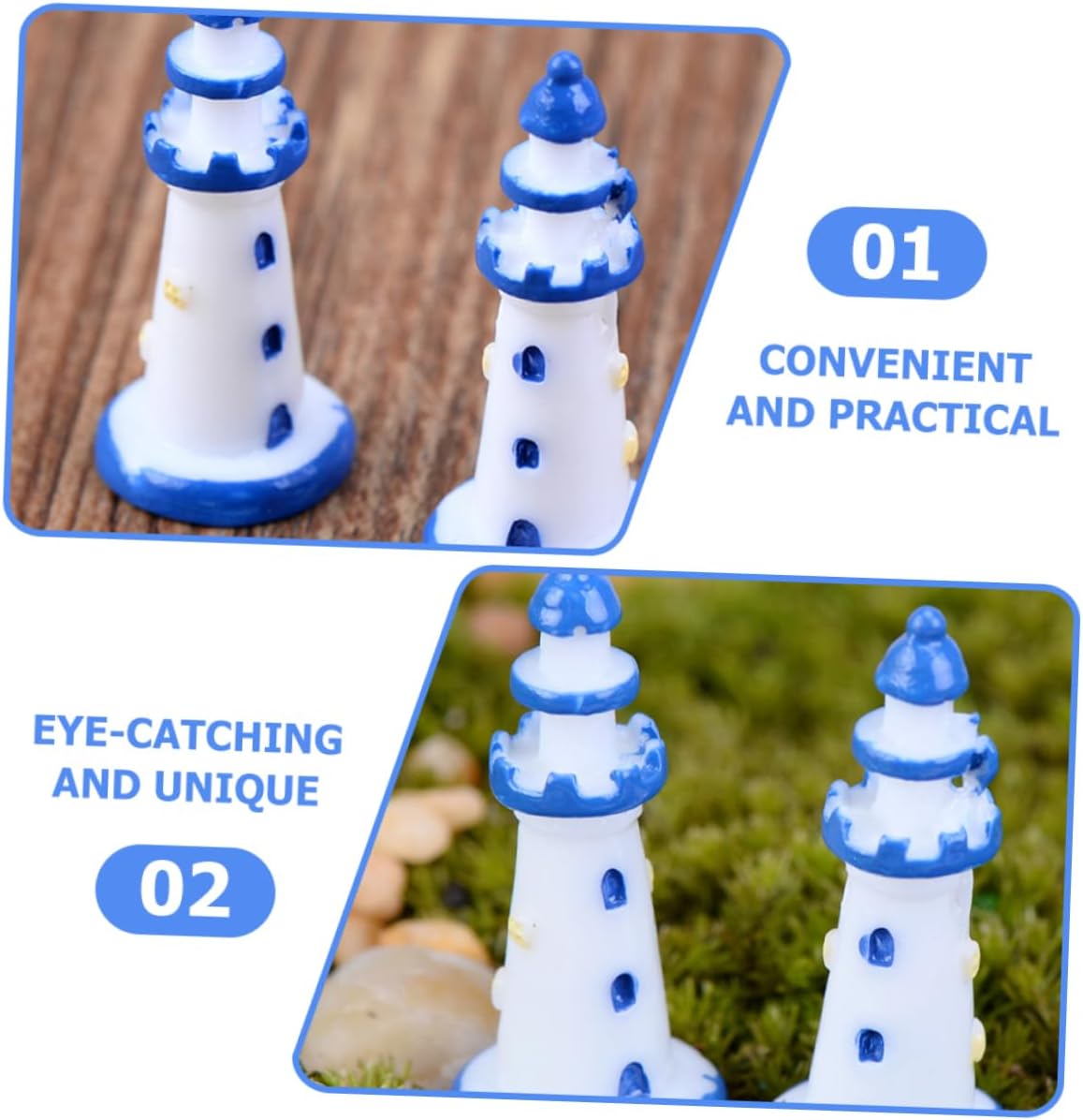 01

CONVENIENT AND PRACTICAL

EYE-CATCHING AND UNIQUE

02