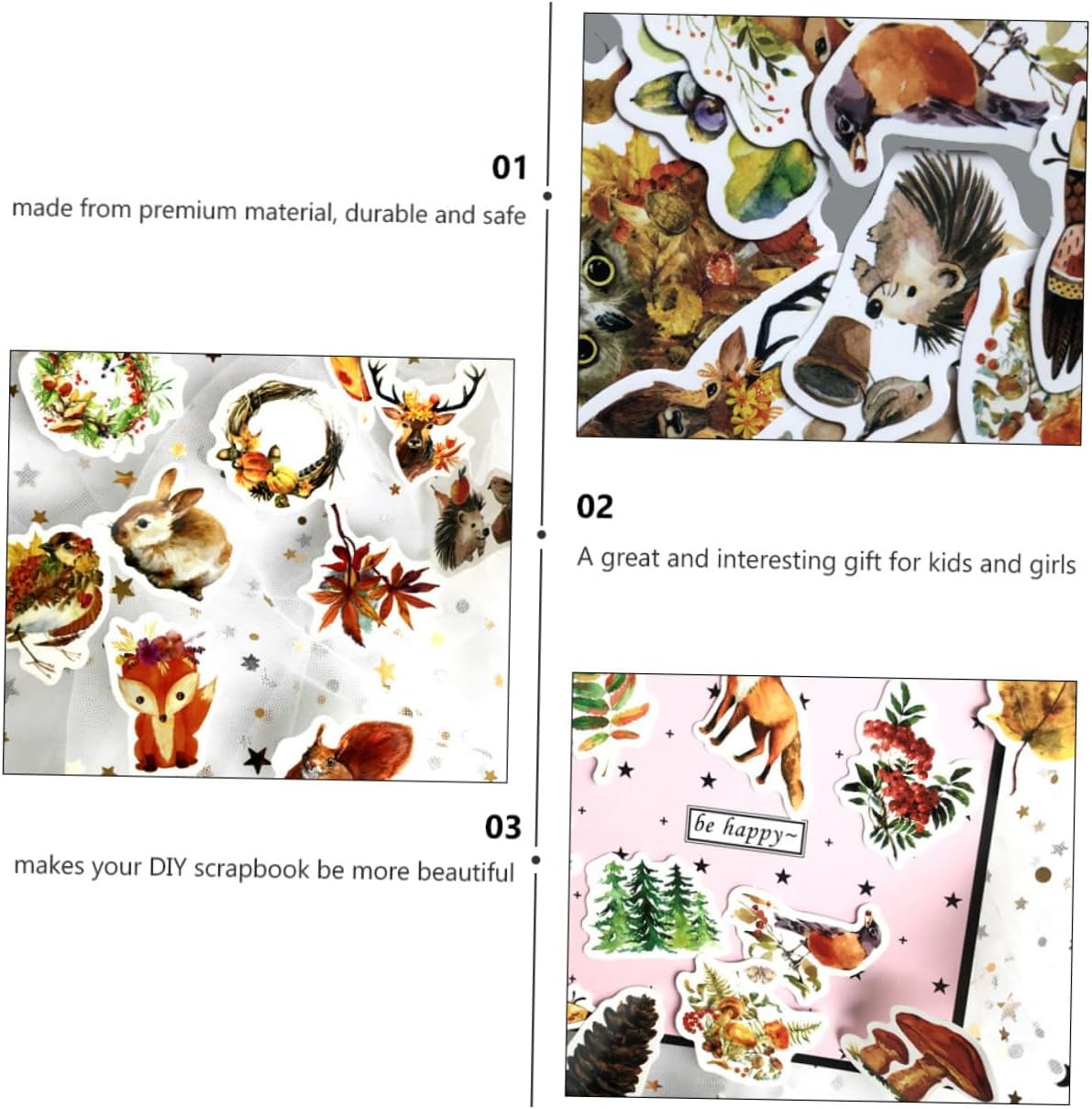 01
made from premium material, durable and safe

02
A great and interesting gift for kids and girls

03
makes your DIY scrapbook be more beautiful

be happy~