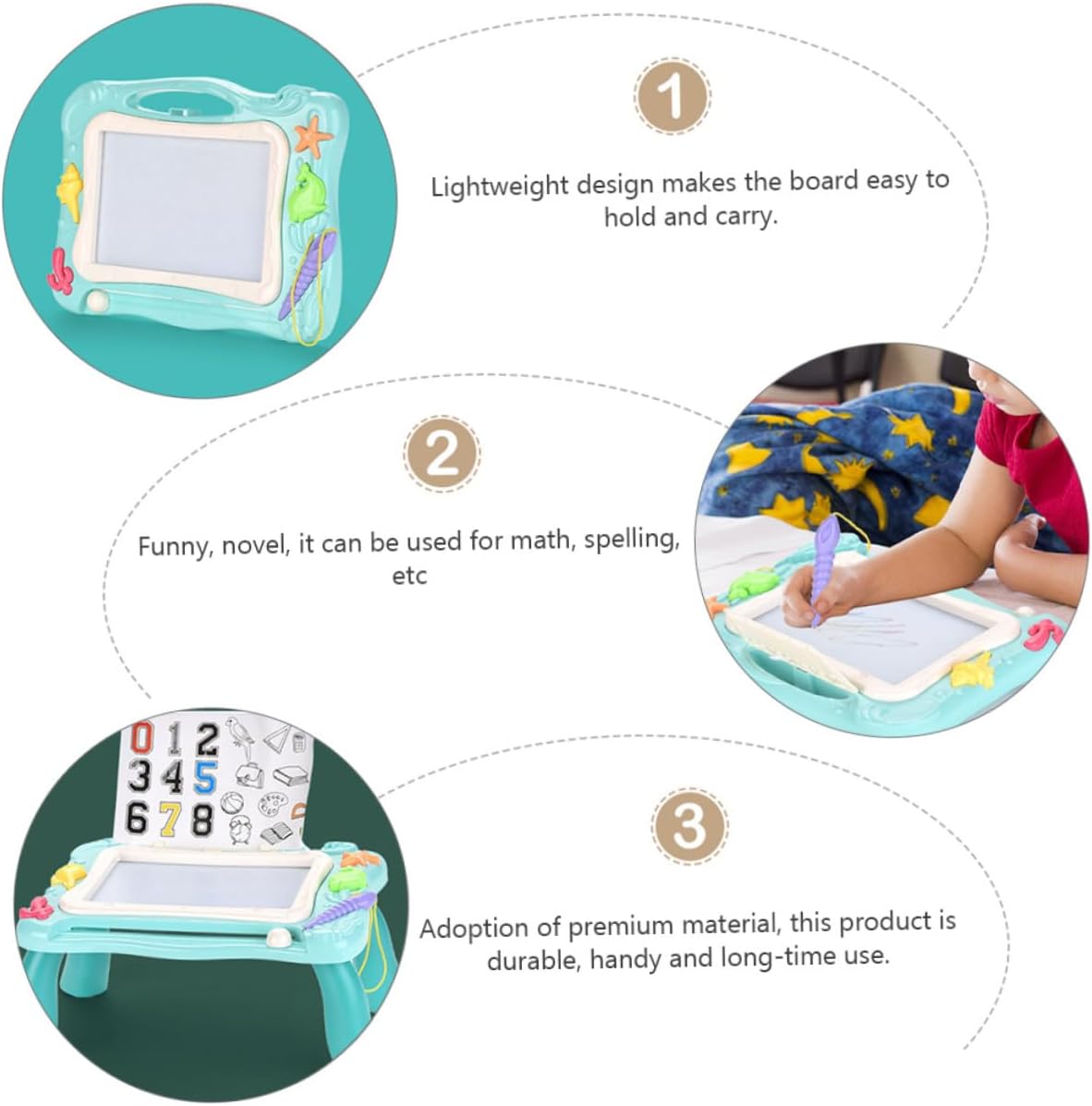 1

Lightweight design makes the board easy to hold and carry.

2

Funny, novel, it can be used for math, spelling, etc

0 1 2
3 4 5
6 7 8

3

Adoption of premium material, this product is durable, handy and long-time use.