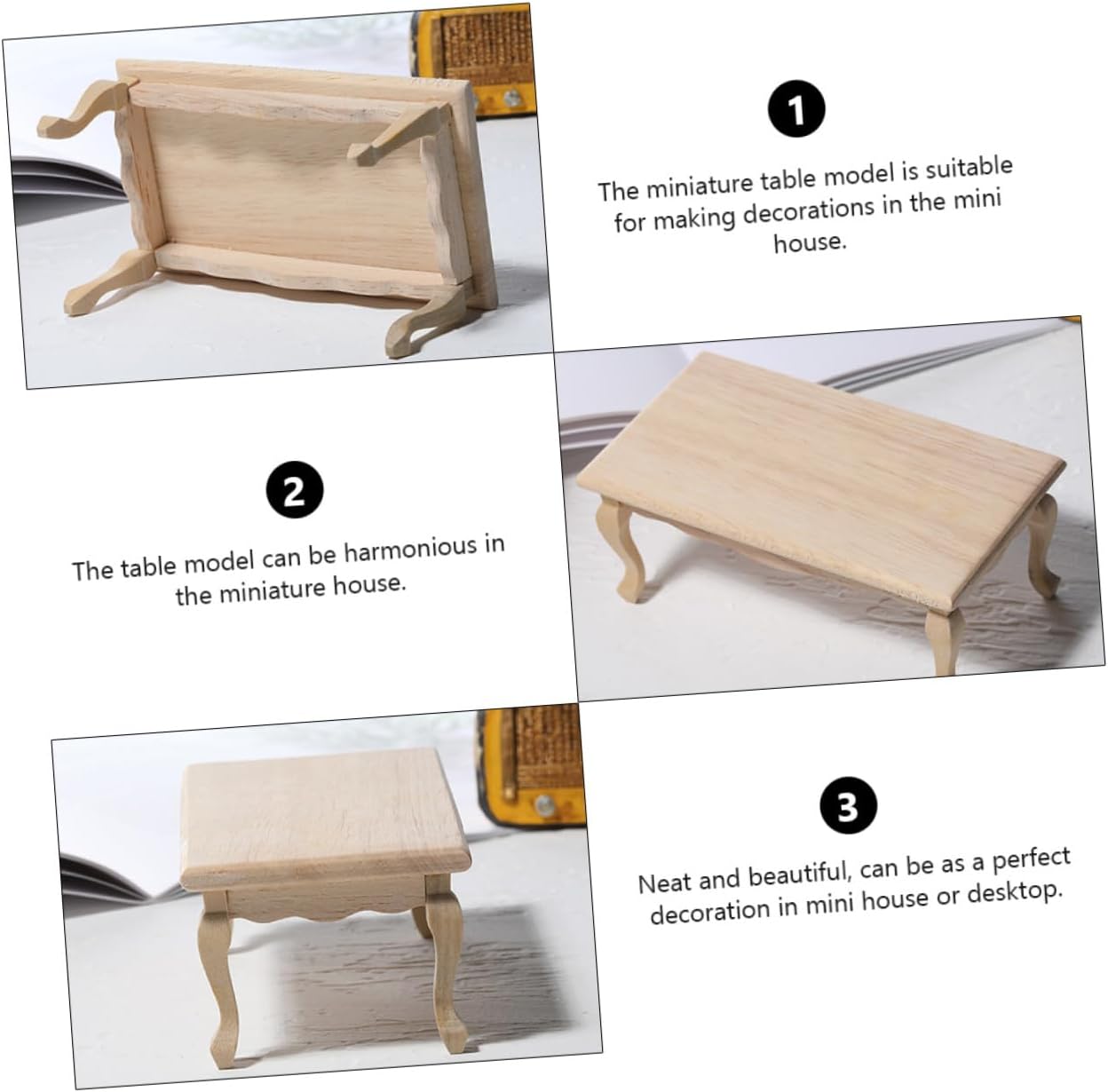 1

The miniature table model is suitable for making decorations in the mini house.

2

The table model can be harmonious in the miniature house.

3

Neat and beautiful, can be as a perfect decoration in mini house or desktop.